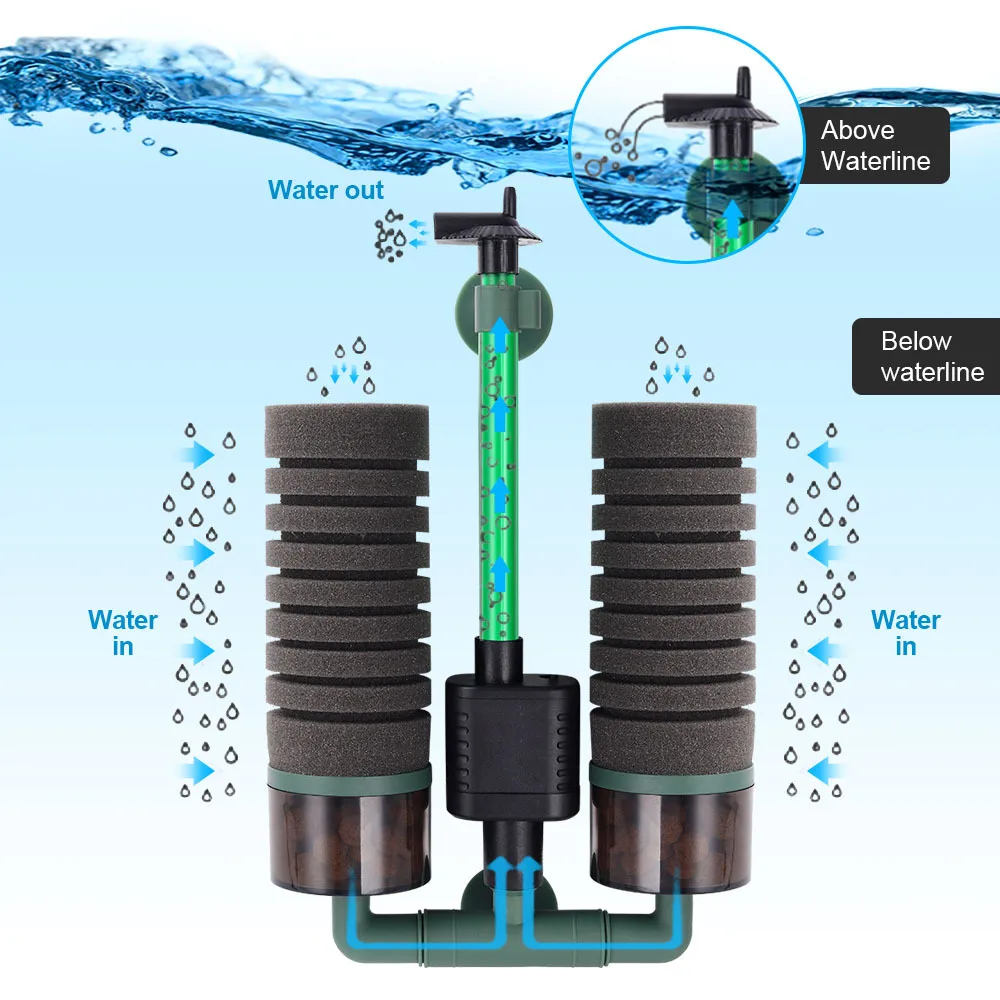 Water out

Above Waterline

Below waterline

Water in

Water in