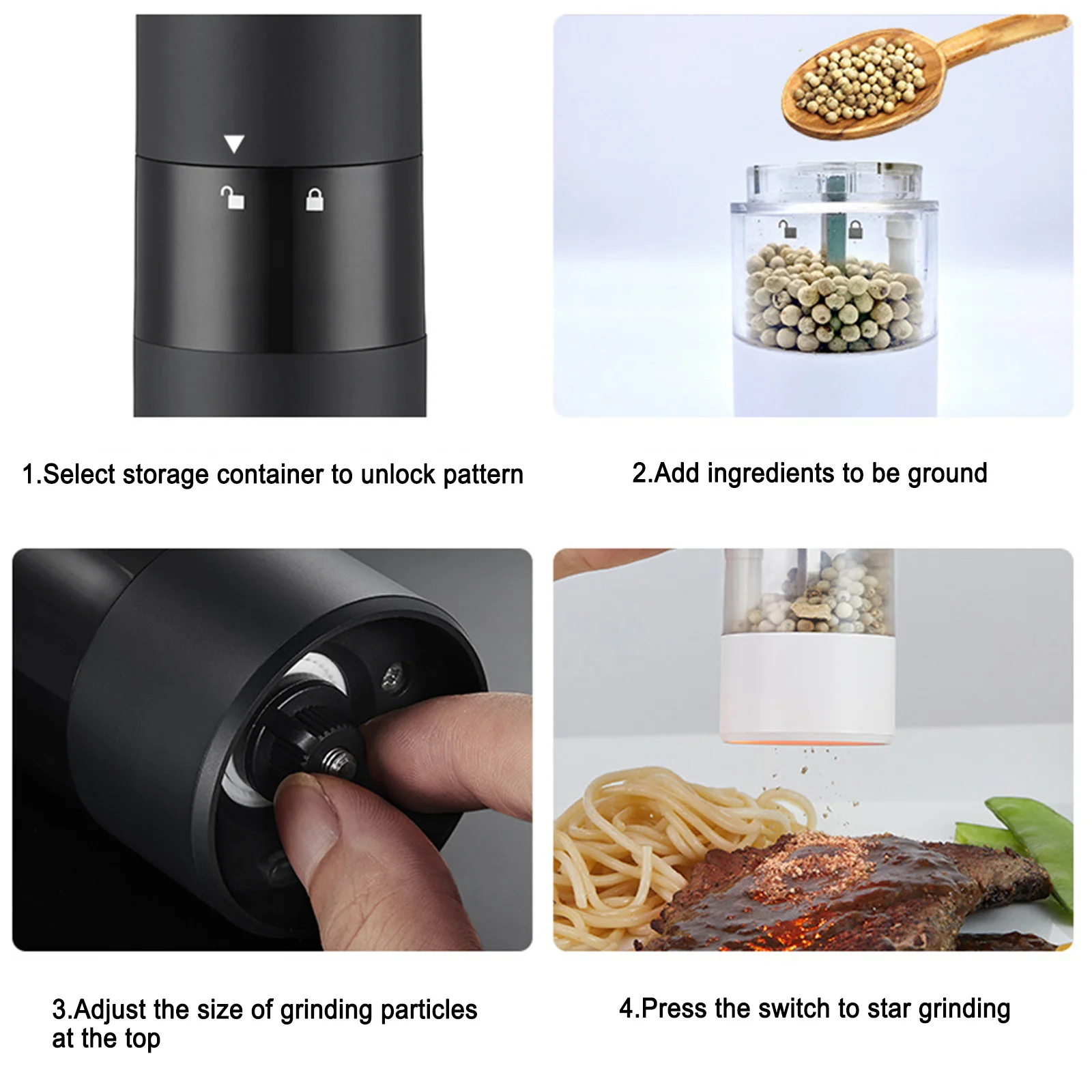 1.Select storage container to unlock pattern

2.Add ingredients to be ground

3.Adjust the size of grinding particles at the top

4.Press the switch to star grinding