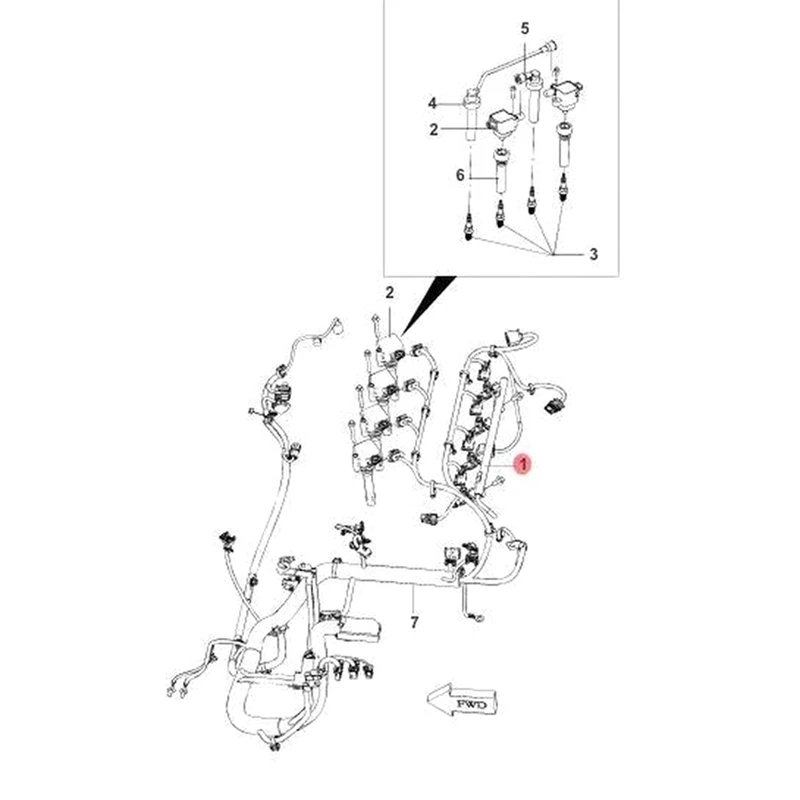 5
4
2
6
3
2
1
7
FWD