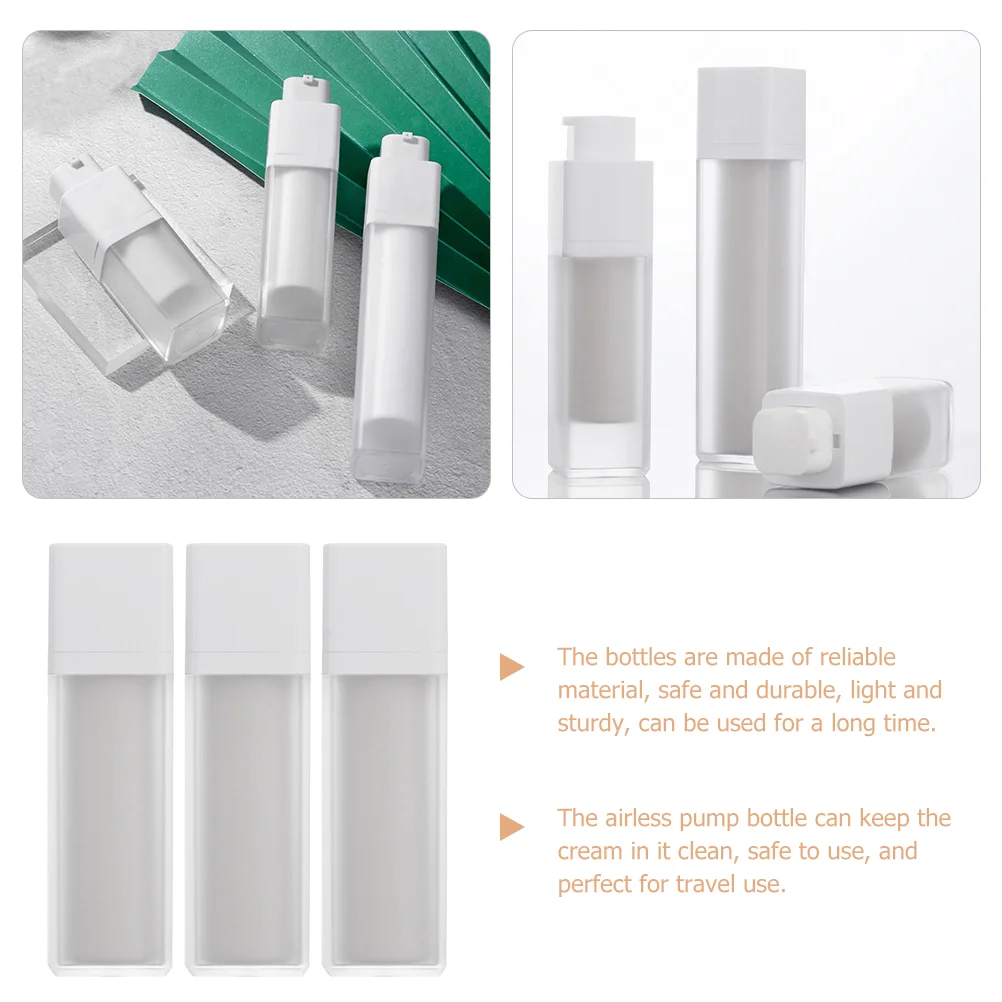 The bottles are made of reliable material, safe and durable, light and sturdy, can be used for a long time.

The airless pump bottle can keep the cream in it clean, safe to use, and perfect for travel use.