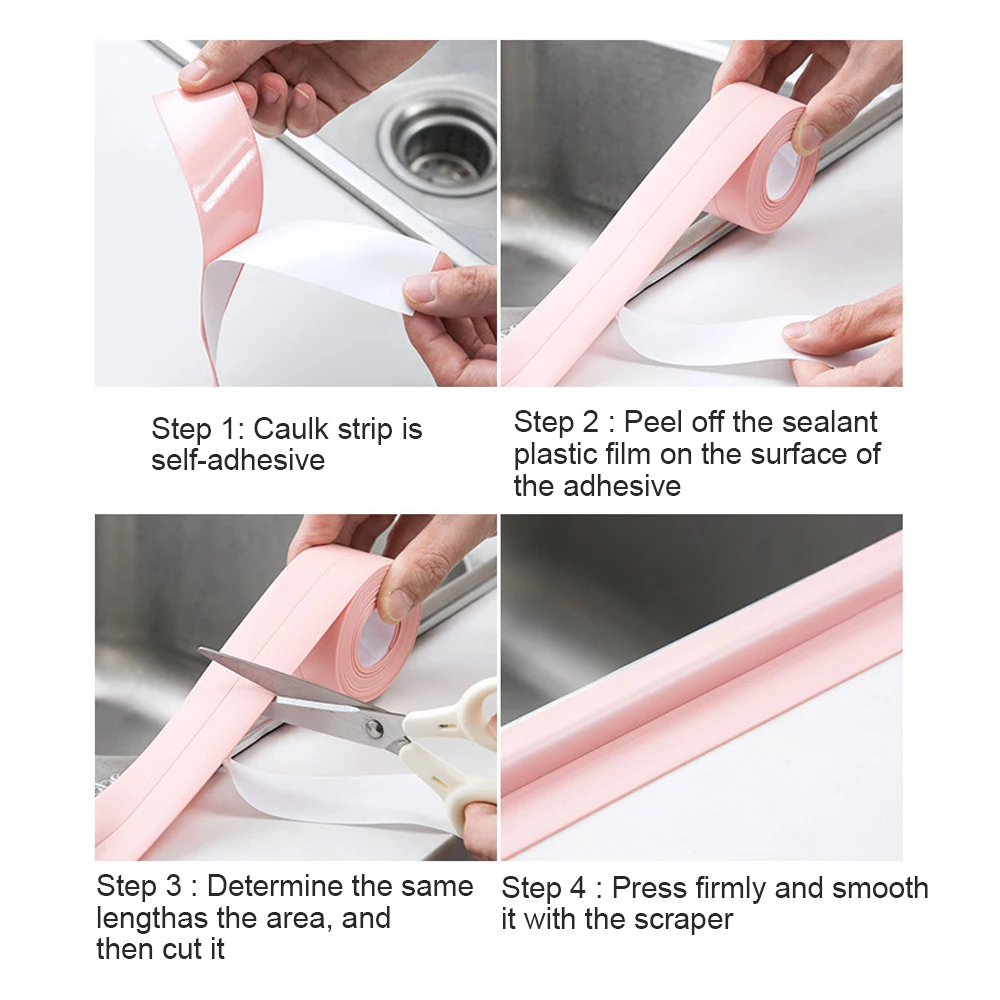 Step 1: Caulk strip is self-adhesive

Step 2 : Peel off the sealant plastic film on the surface of the adhesive

Step 3 : Determine the same lengthas the area, and then cut it

Step 4 : Press firmly and smooth it with the scraper