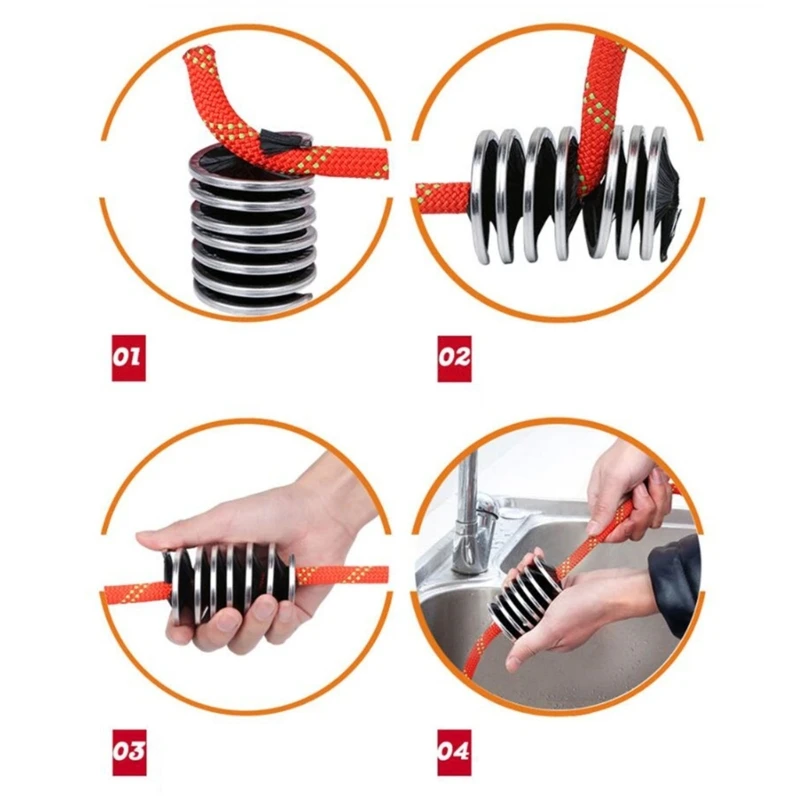 01

02

03

04