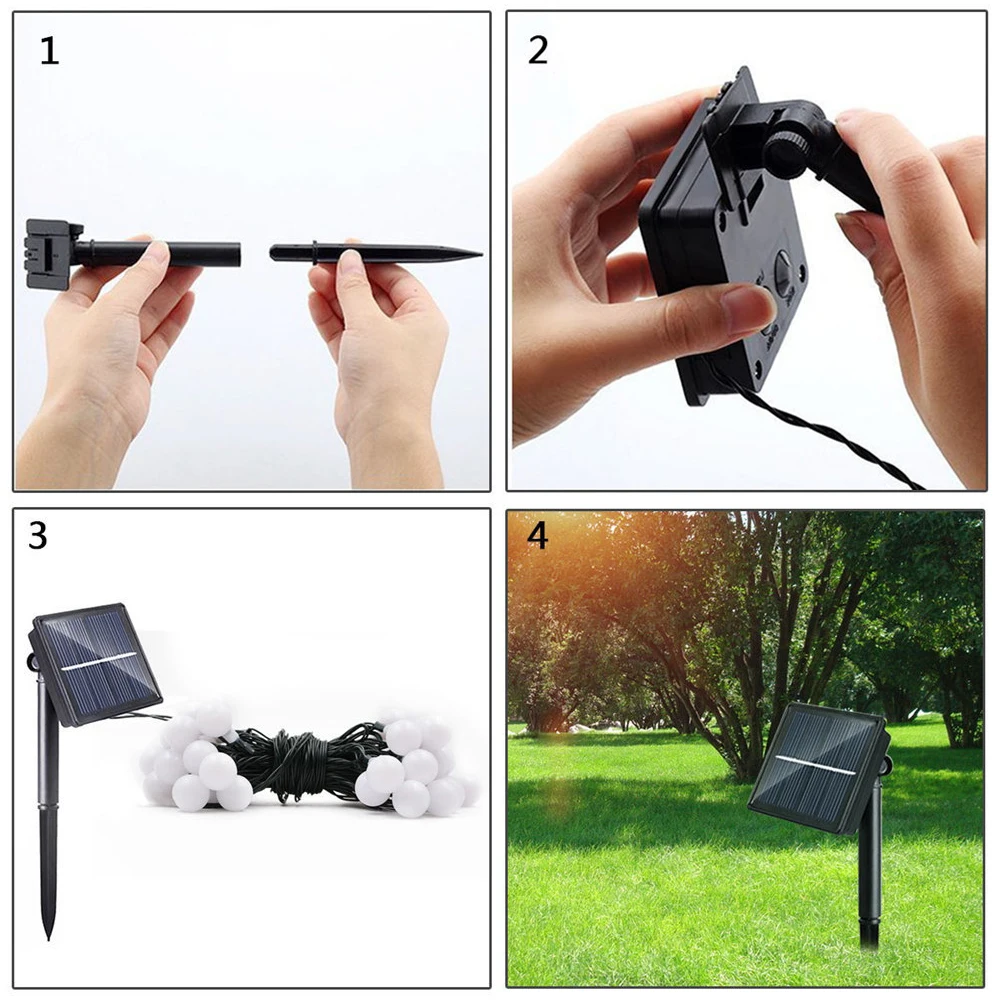 1

2

3

4