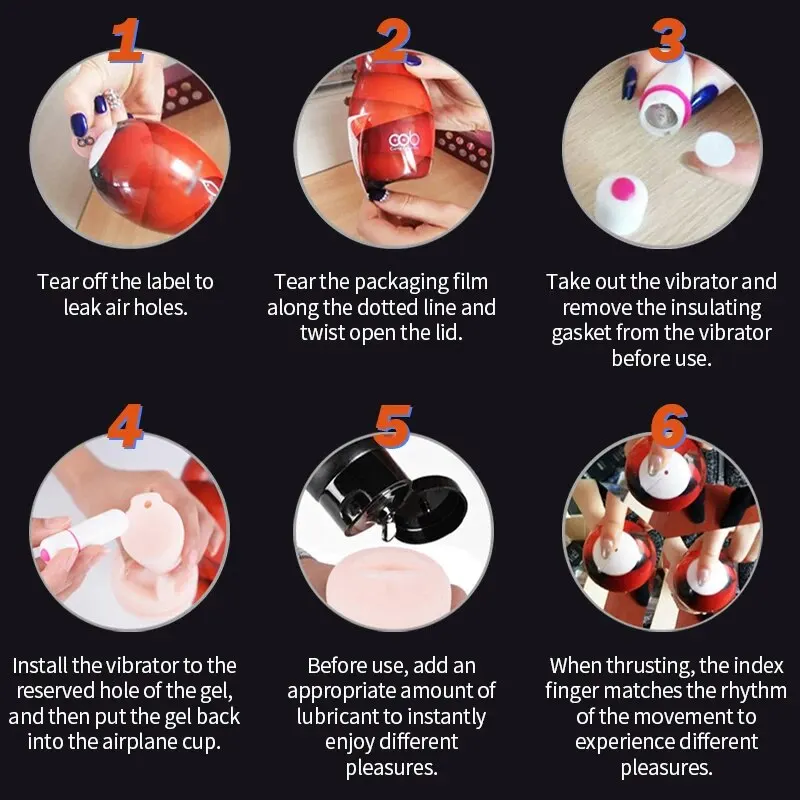 1

Tear off the label to leak air holes.

2

Tear the packaging film along the dotted line and twist open the lid.

3

Take out the vibrator and remove the insulating gasket from the vibrator before use.

4

Install the vibrator to the reserved hole of the gel, and then put the gel back into the airplane cup.

5

Before use, add an appropriate amount of lubricant to instantly enjoy different pleasures.

6

When thrusting, the index finger matches the rhythm of the movement to experience different pleasures.