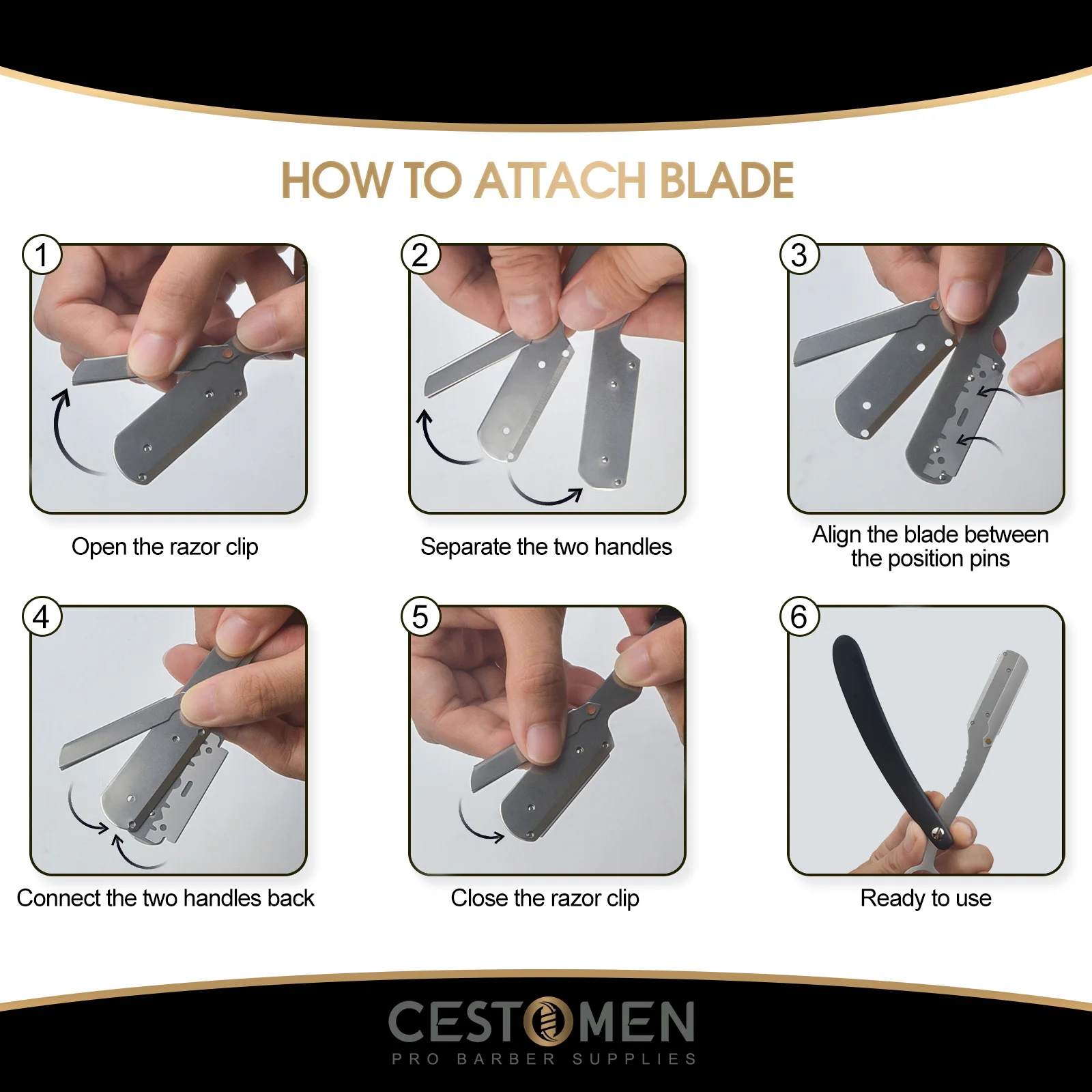 HOW TO ATTACH BLADE

1

Open the razor clip

2

Separate the two handles

3

Align the blade between the position pins

4

Connect the two handles back

5

Close the razor clip

6

Ready to use

CESTOMEN
PRO BARBER SUPPLIES