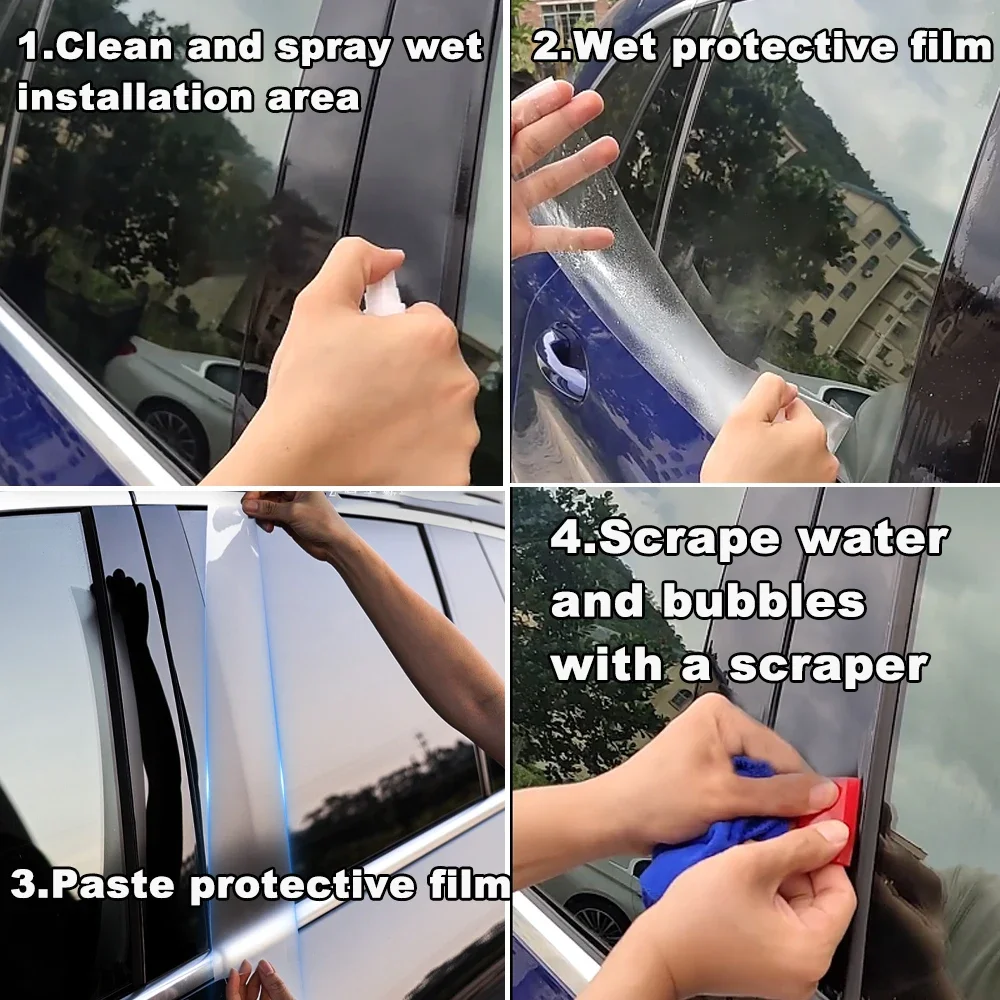 1.Clean and spray wet installation area

2.Wet protective film

3.Paste protective film

4.Scrape water and bubbles with a scraper