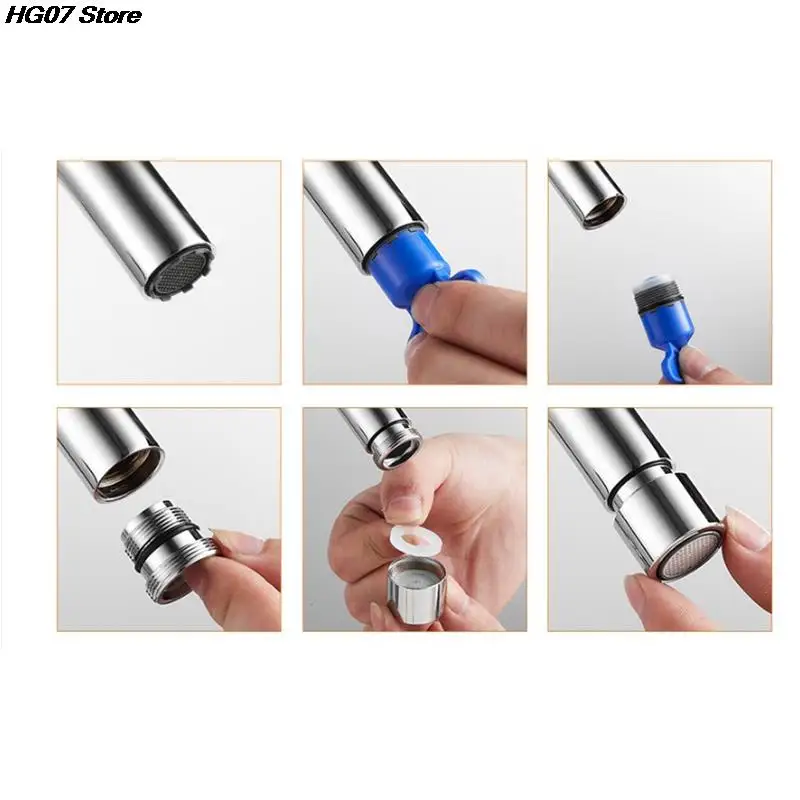 HG07 Store