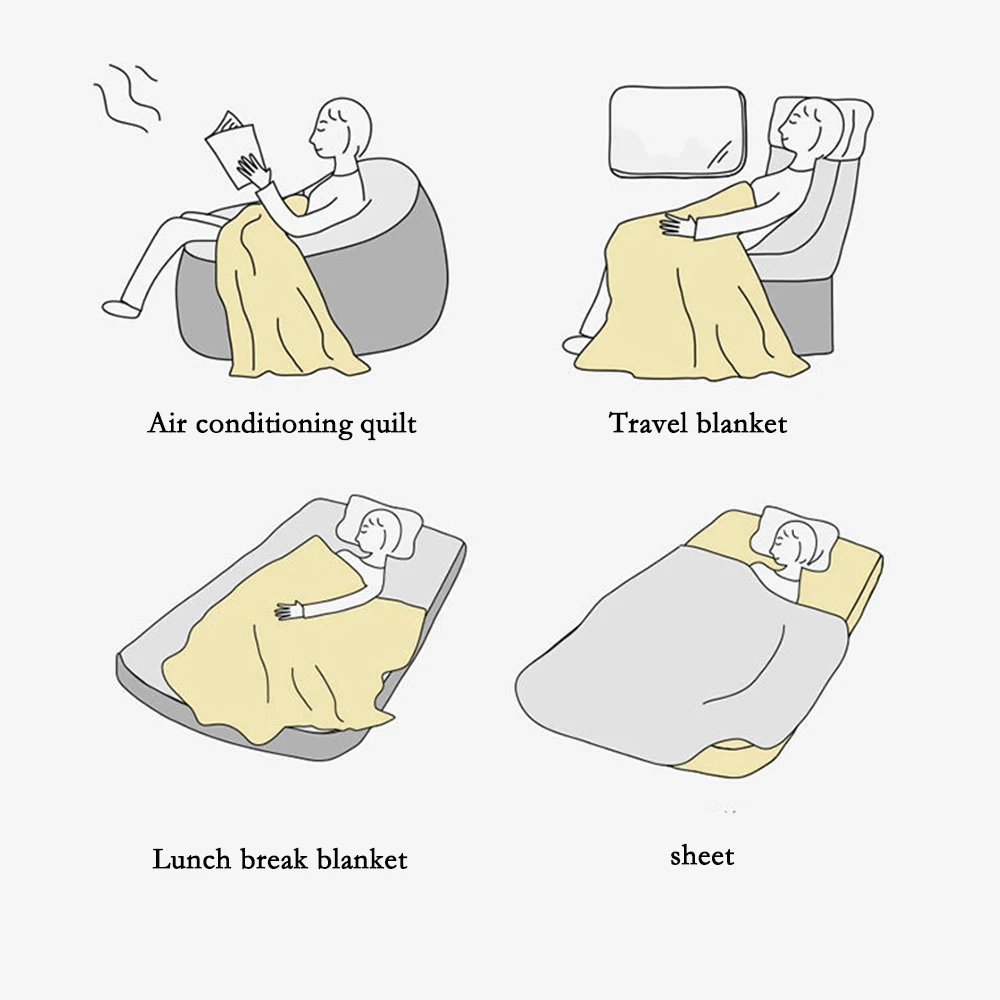 Air conditioning quilt

Travel blanket

Lunch break blanket

sheet