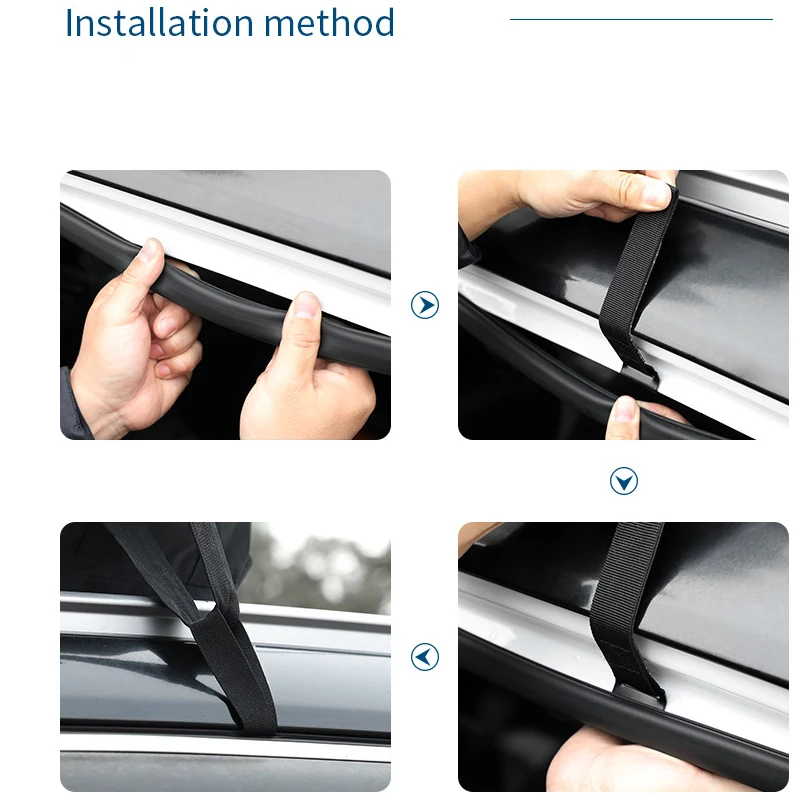 Installation method