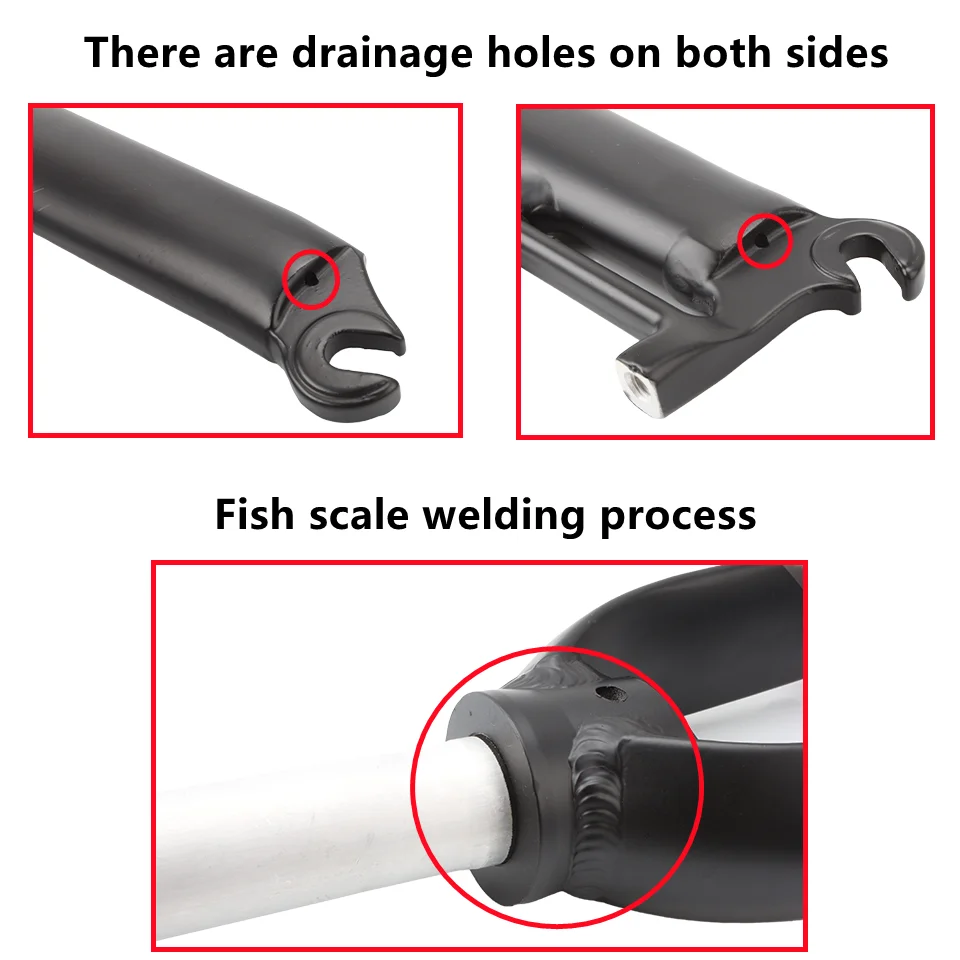 There are drainage holes on both sides

Fish scale welding process