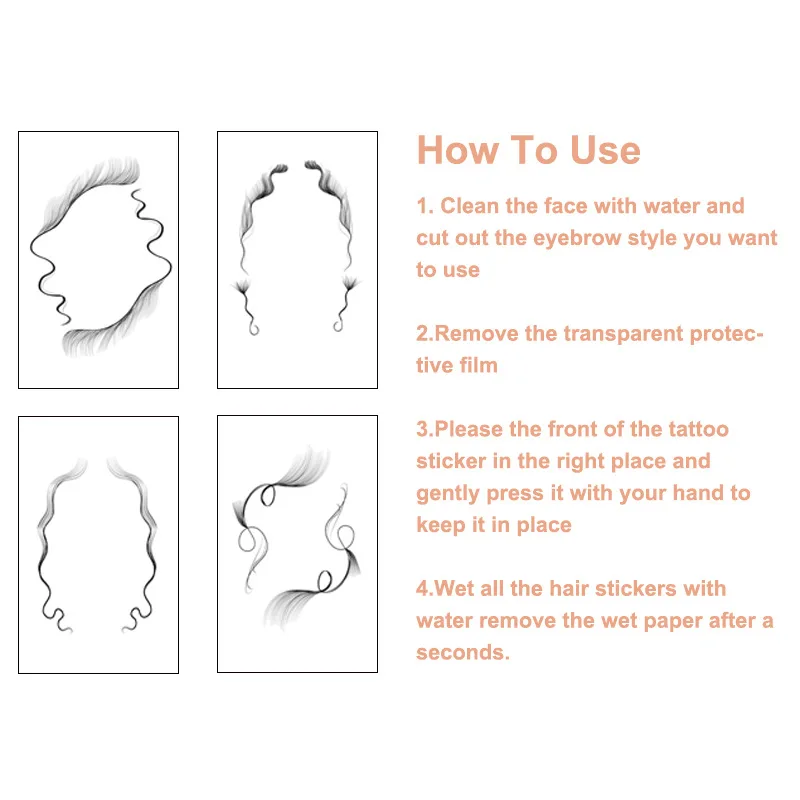 How To Use

1. Clean the face with water and cut out the eyebrow style you want to use

2.Remove the transparent protective film

3.Please the front of the tattoo sticker in the right place and gently press it with your hand to keep it in place

4.Wet all the hair stickers with water remove the wet paper after a seconds.