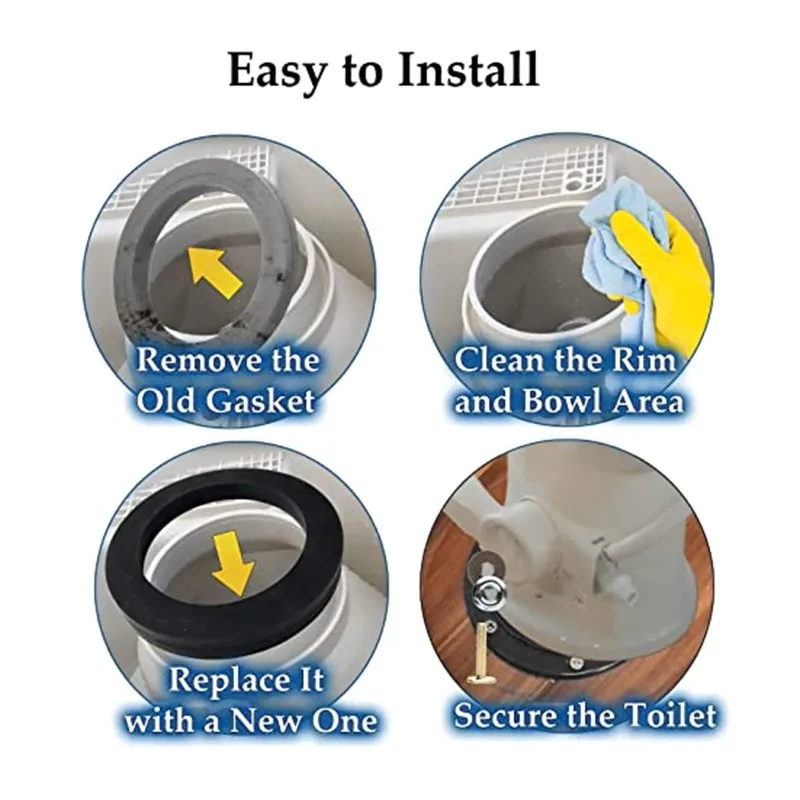 Easy to Install

Remove the Old Gasket

Clean the Rim and Bowl Area

Replace It with a New One

Secure the Toilet