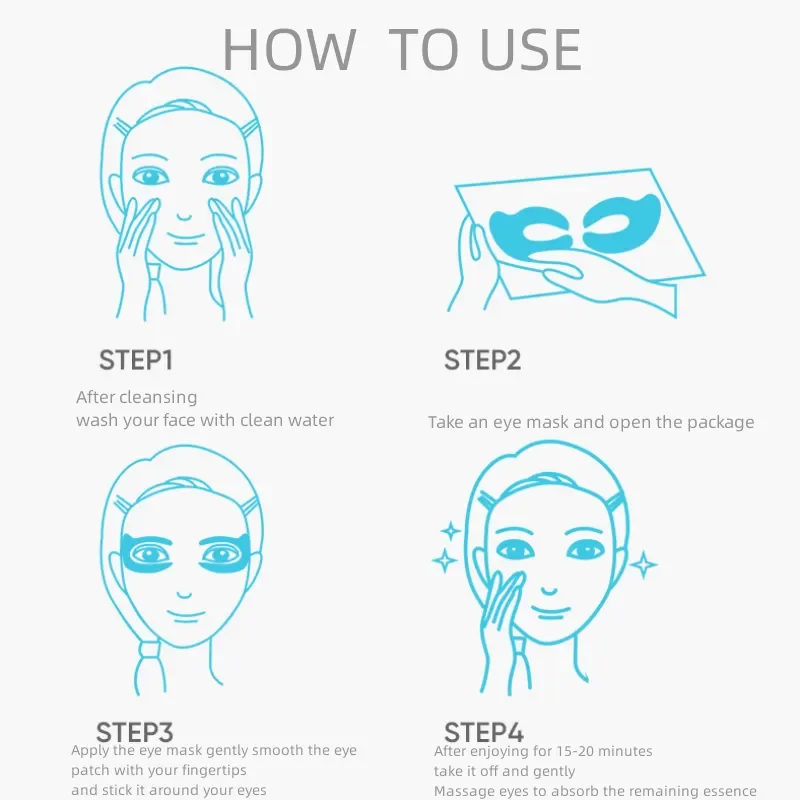 HOW TO USE

STEP1

After cleansing
wash your face with clean water

STEP2

Take an eye mask and open the package

STEP3

Apply the eye mask gently smooth the eye patch with your fingertips
and stick it around your eyes

STEP4

After enjoying for 15-20 minutes
take it off and gently
Massage eyes to absorb the remaining essence