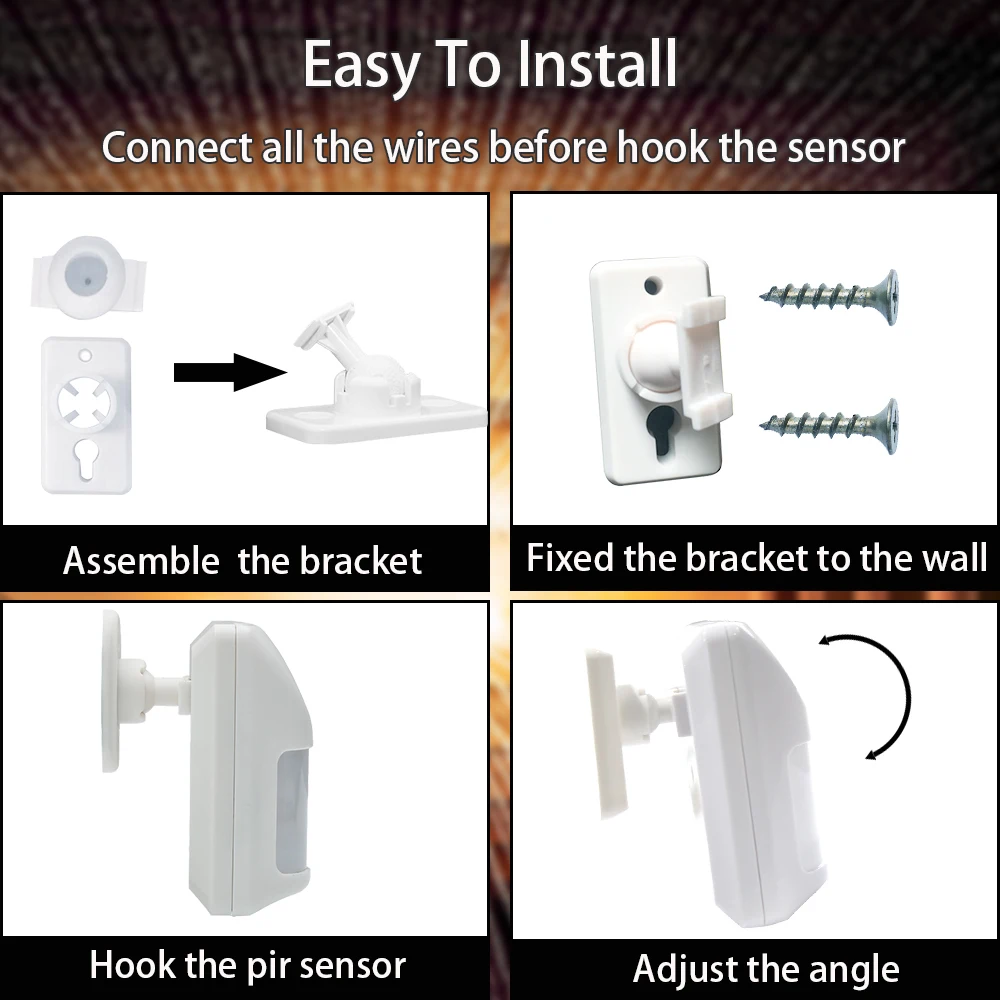 Easy To Install

Connect all the wires before hook the sensor

Assemble the bracket

Fixed the bracket to the wall

Hook the pir sensor

Adjust the angle