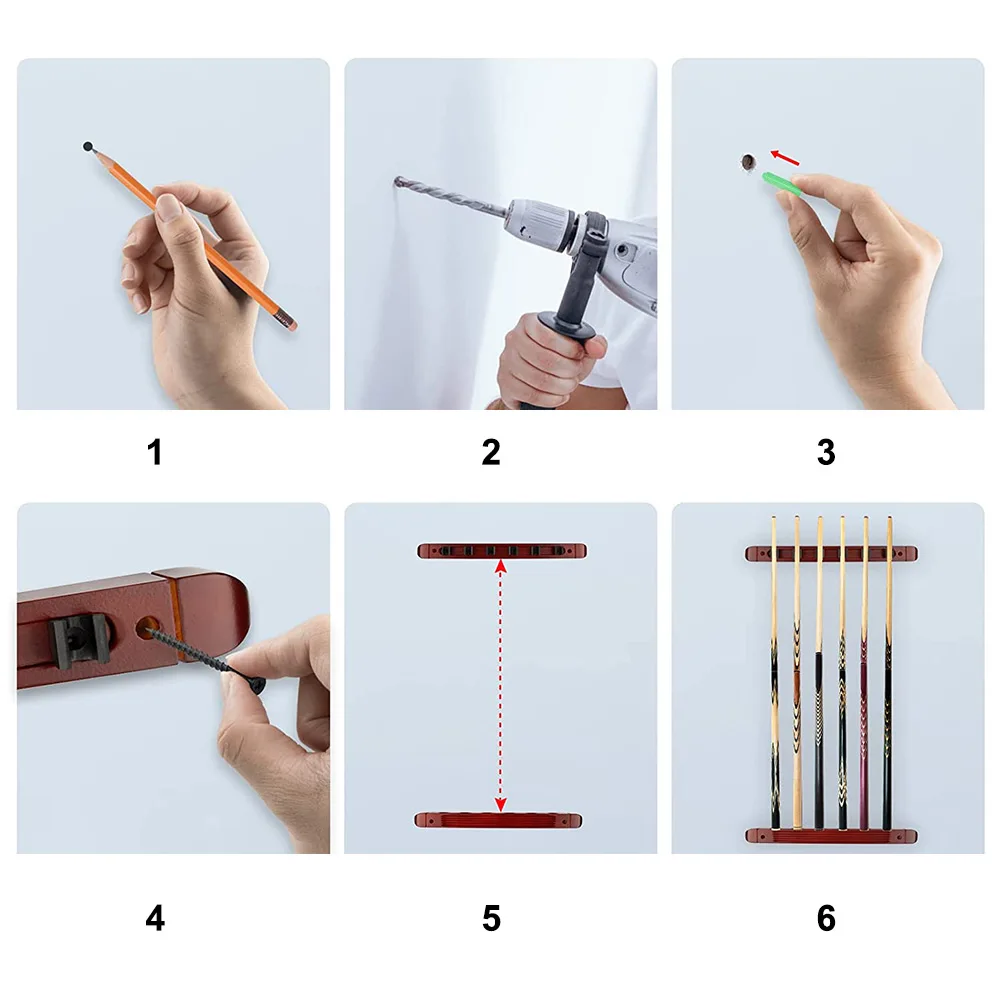 1

2

3

4

5

6