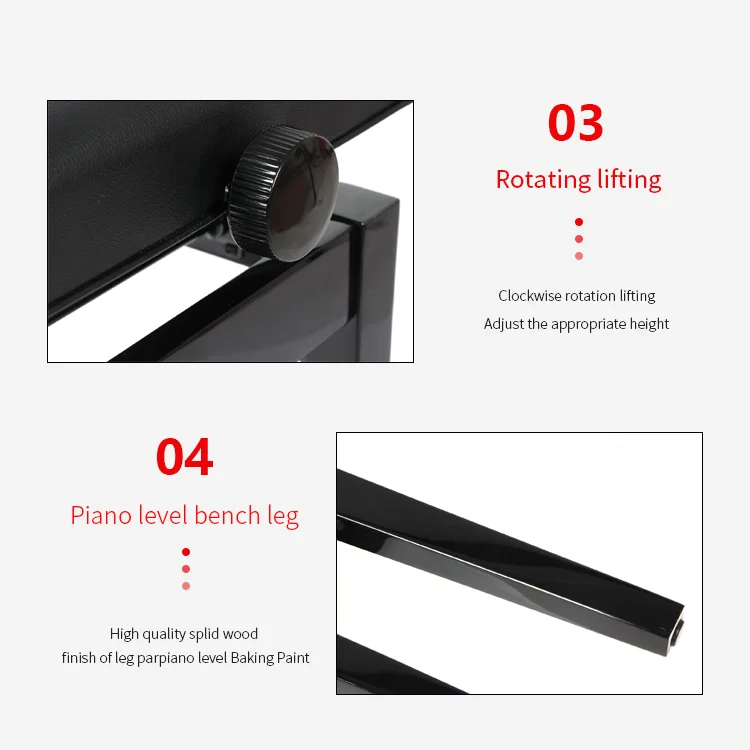 03

Rotating lifting

Clockwise rotation lifting
Adjust the appropriate height

04

Piano level bench leg

High quality splid wood
finish of leg parpiano level Baking Paint