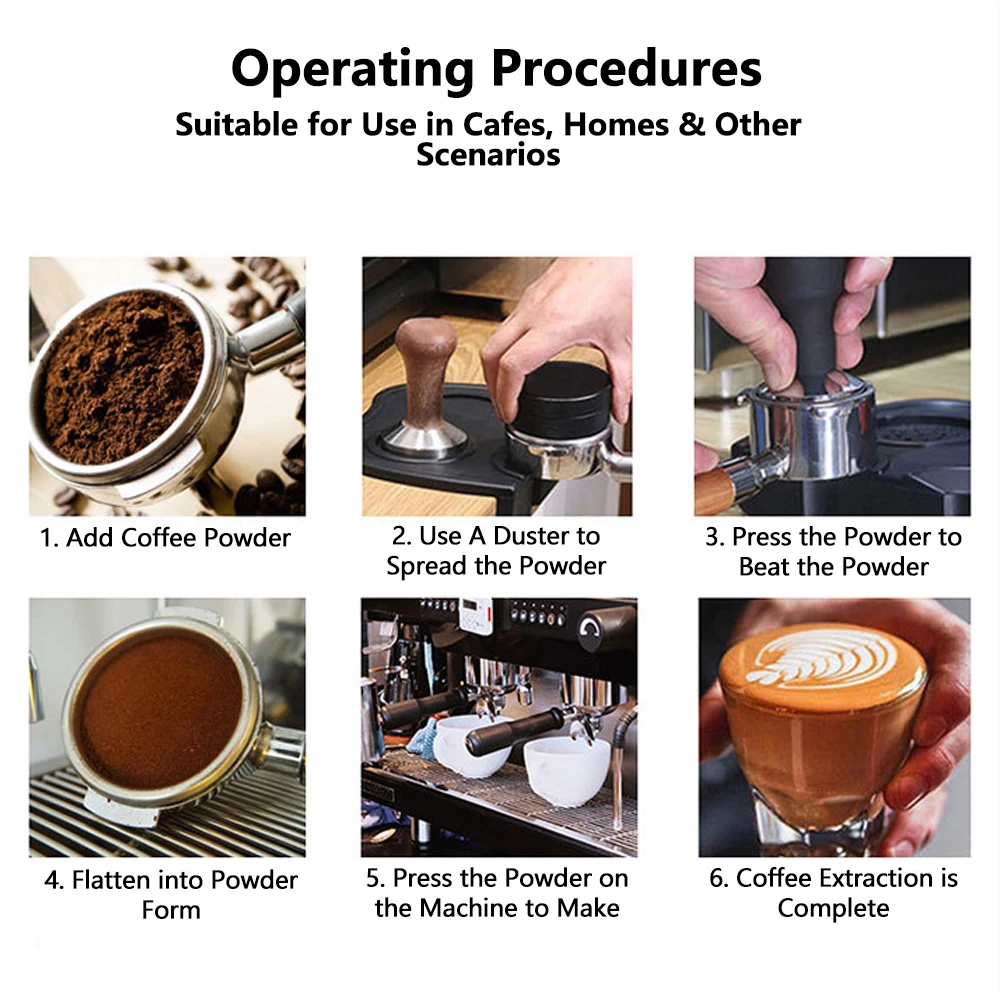 Operating Procedures
Suitable for Use in Cafes, Homes & Other Scenarios

1. Add Coffee Powder

2. Use A Duster to Spread the Powder

3. Press the Powder to Beat the Powder

4. Flatten into Powder Form

5. Press the Powder on the Machine to Make

6. Coffee Extraction is Complete