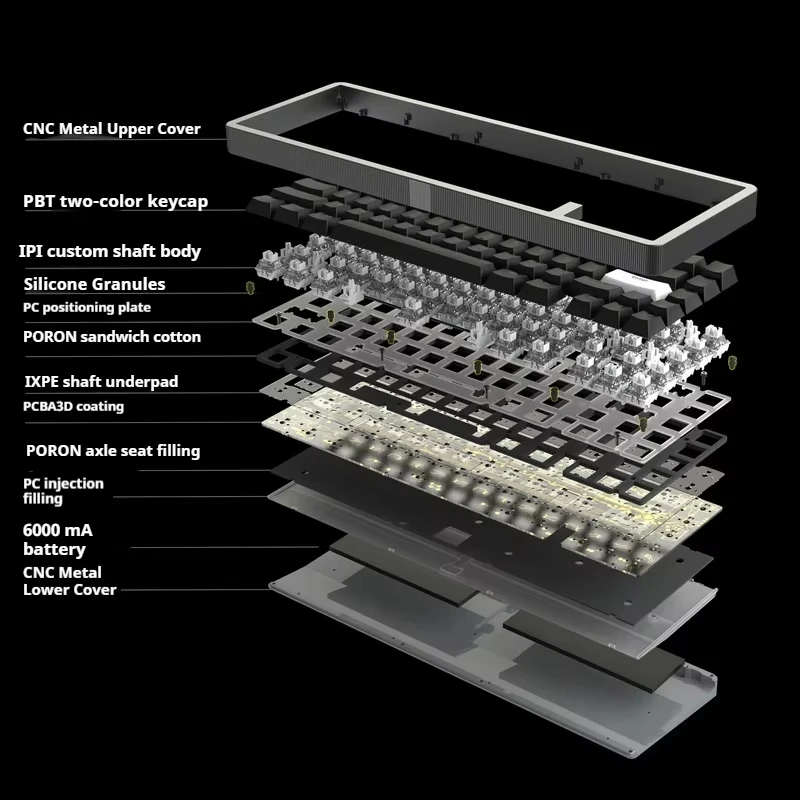 CNC Metal Upper Cover

PBT two-color keycap

IPI custom shaft body

Silicone Granules

PC positioning plate

PORON sandwich cotton

IXPE shaft underpad

PCBA3D coating

PORON axle seat filling

PC injection filling

6000 mA battery

CNC Metal Lower Cover