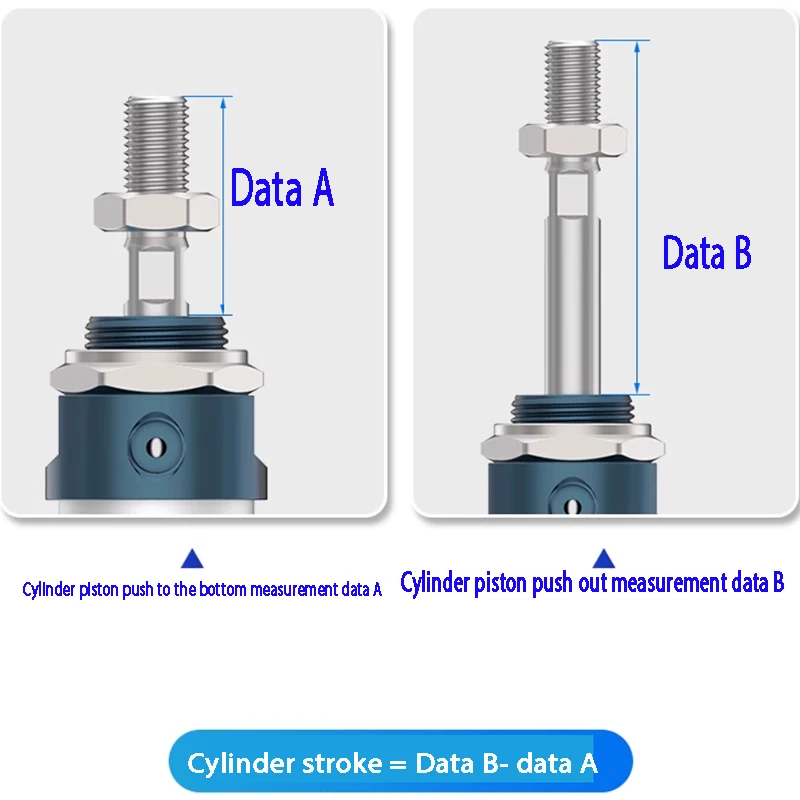 Data A

Data B

Cylinder piston push to the bottom measurement data A

Cylinder piston push out measurement data B

Cylinder stroke = Data B- data A