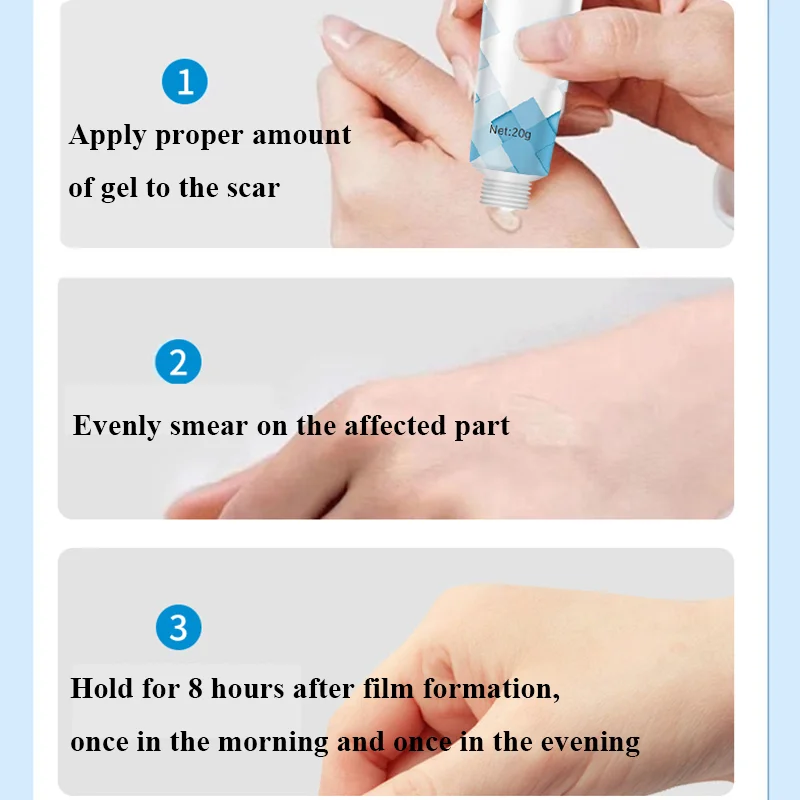 1

Apply proper amount of gel to the scar

Net:20g

2

Evenly smear on the affected part

3

Hold for 8 hours after film formation, once in the morning and once in the evening