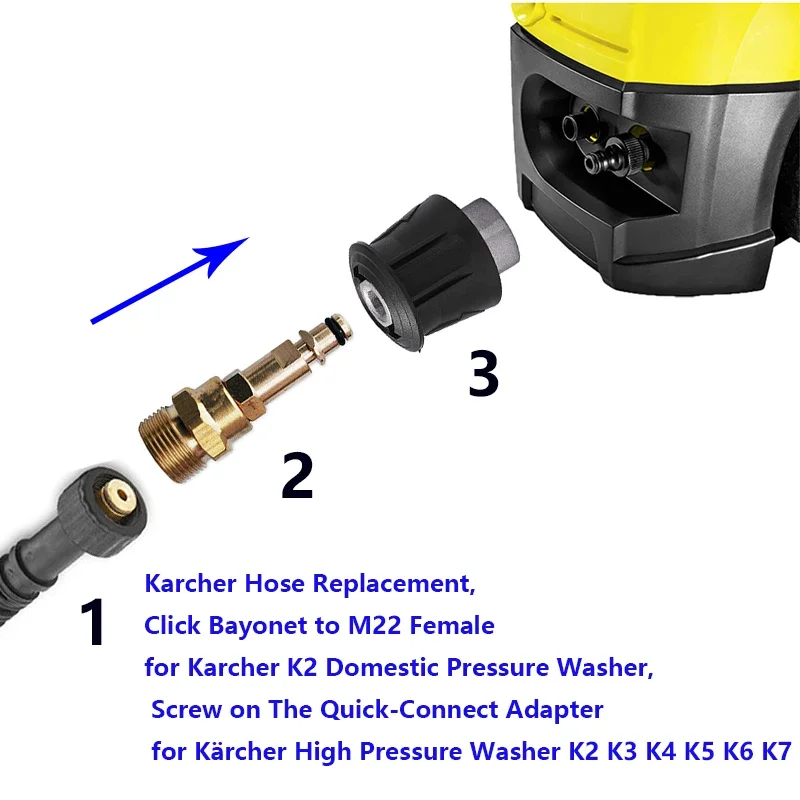 3

2

1

Karcher Hose Replacement,
Click Bayonet to M22 Female
for Karcher K2 Domestic Pressure Washer,
Screw on The Quick-Connect Adapter
for Kärcher High Pressure Washer K2 K3 K4 K5 K6 K7