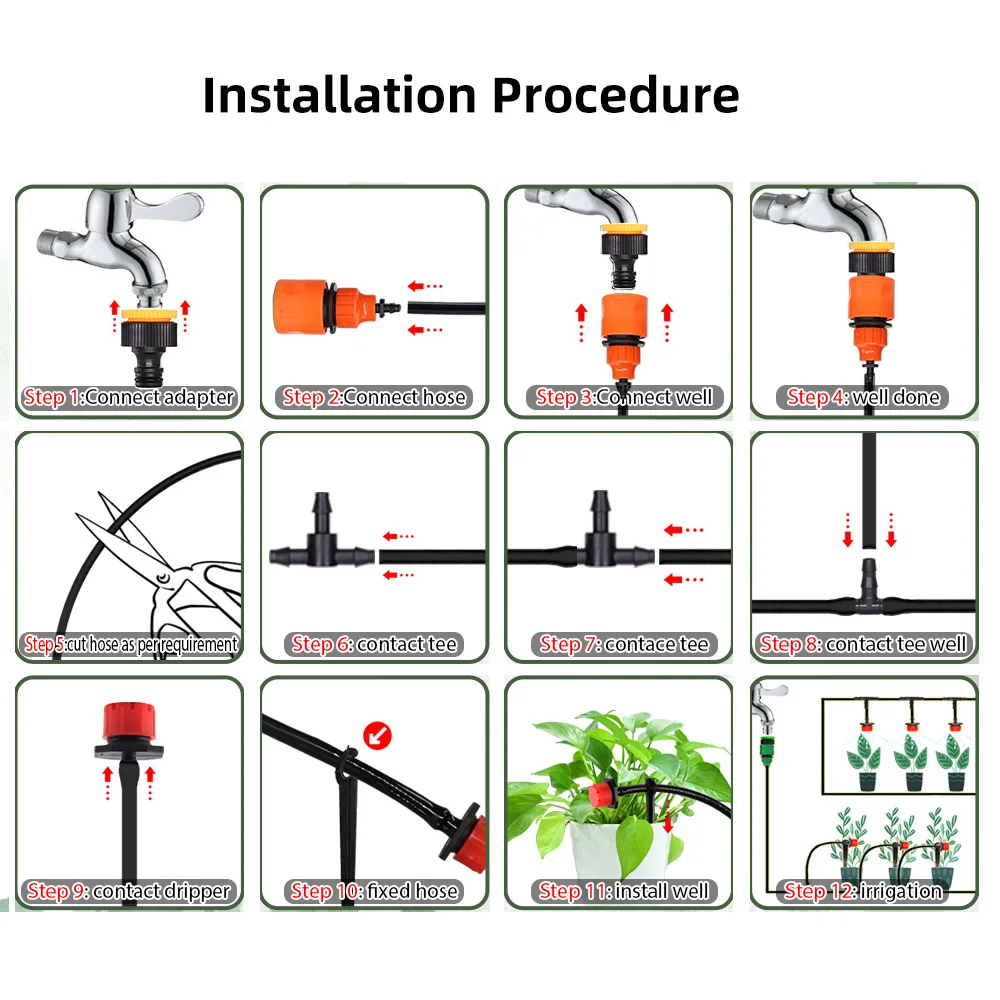 Installation Procedure

Step 1:Connect adapter

Step 2:Connect hose

Step 3:Connect well

Step 4: well done

Step 5:cut hose as per requirement

Step 6: contact tee

Step 7: contace tee

Step 8: contact tee well

Step 9: contact dripper

Step 10: fixed hose

Step 11: install well

Step 12: irrigation