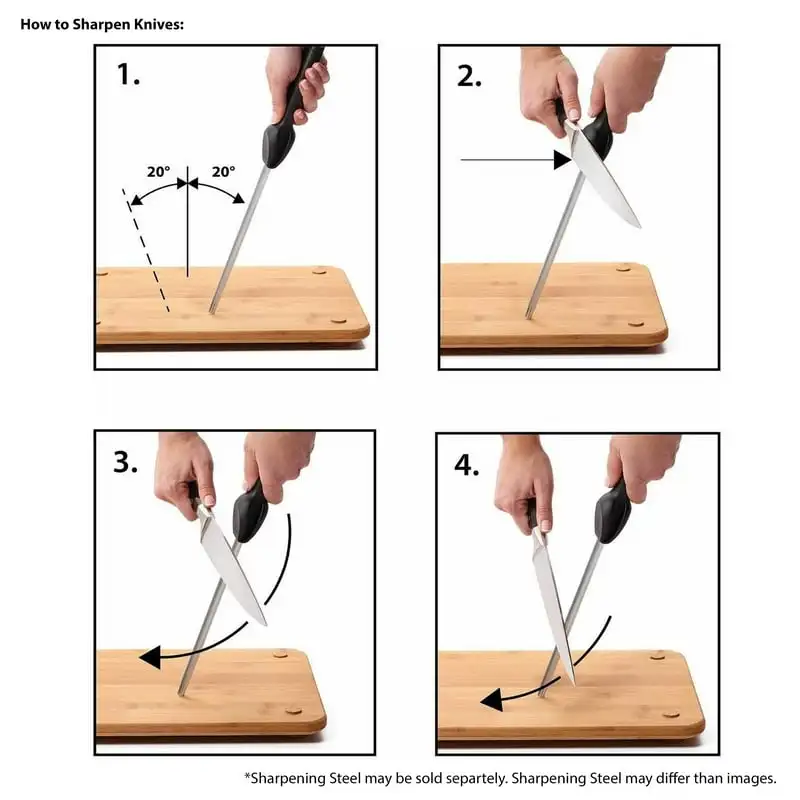 How to Sharpen Knives:

1.

20°

20°

2.

3.

4.

*Sharpening Steel may be sold separtely. Sharpening Steel may differ than images.