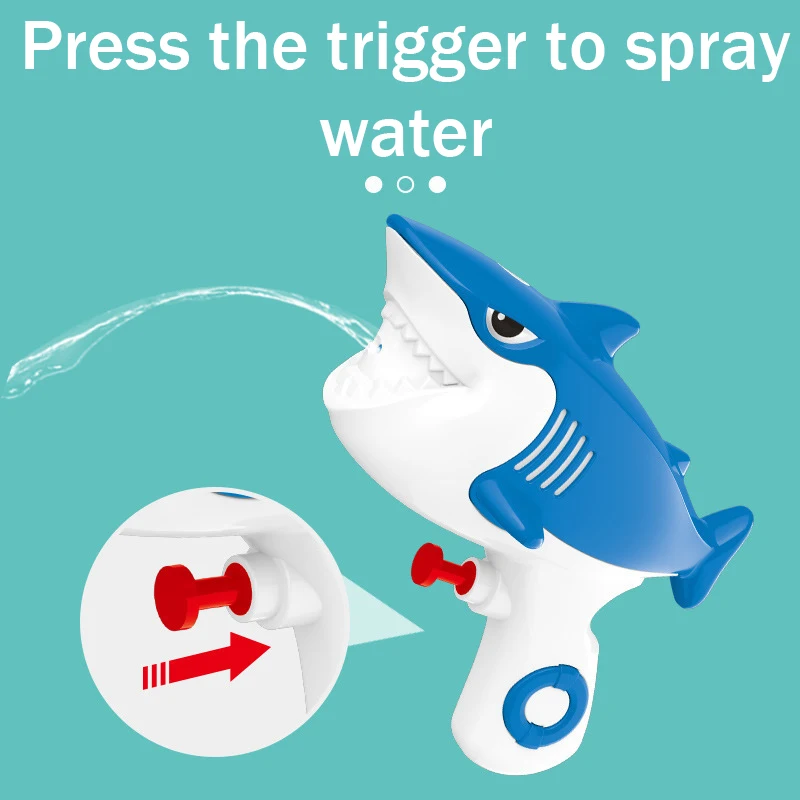 Press the trigger to spray water