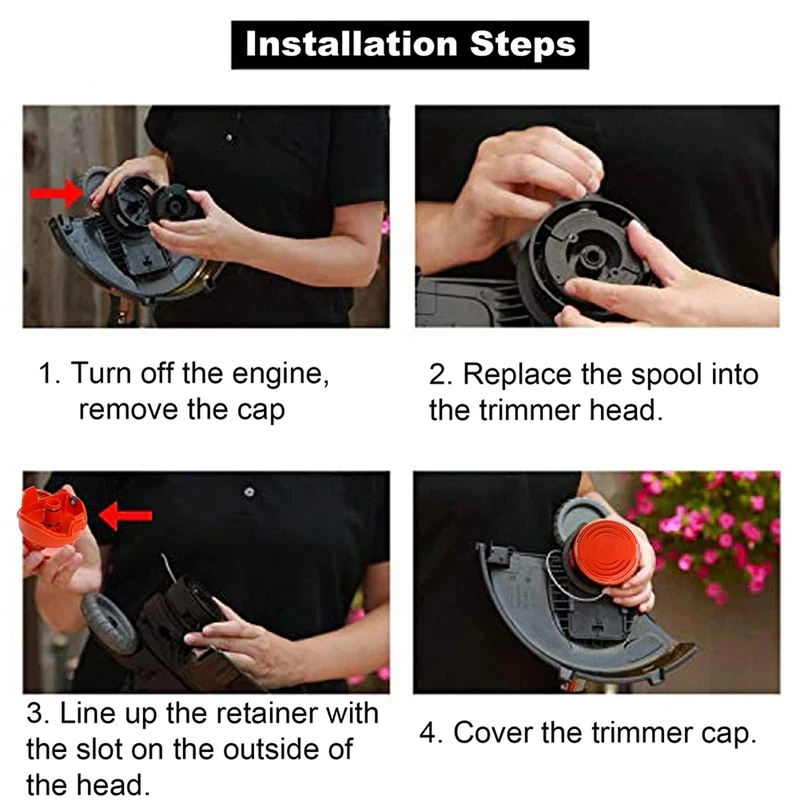 Installation Steps

1. Turn off the engine, remove the cap

2. Replace the spool into the trimmer head.

3. Line up the retainer with the slot on the outside of the head.

4. Cover the trimmer cap.