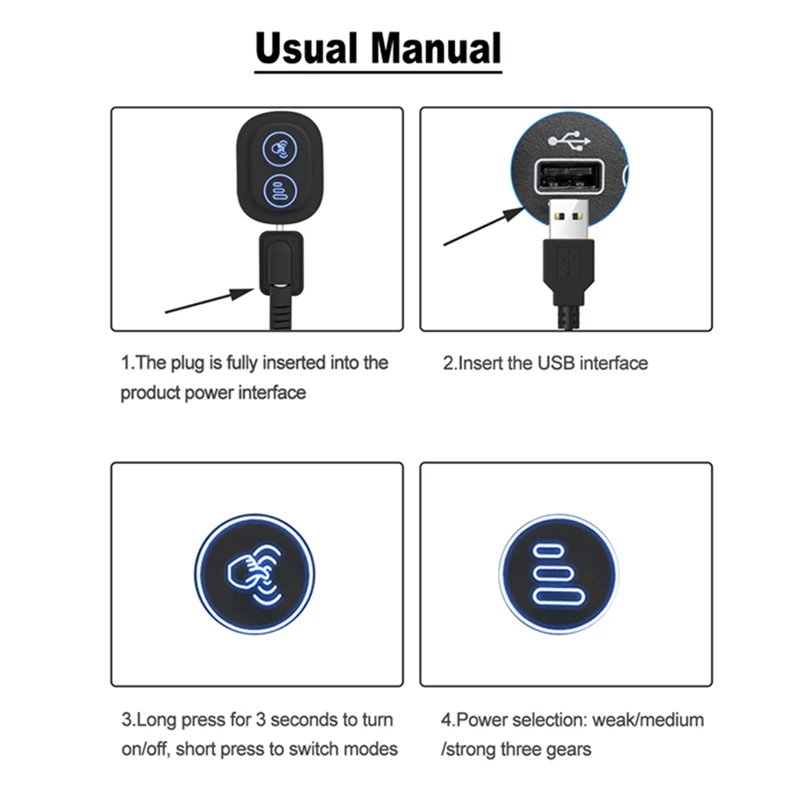 Usual Manual

1.The plug is fully inserted into the product power interface

2.Insert the USB interface

3.Long press for 3 seconds to turn on/off, short press to switch modes

4.Power selection: weak/medium /strong three gears