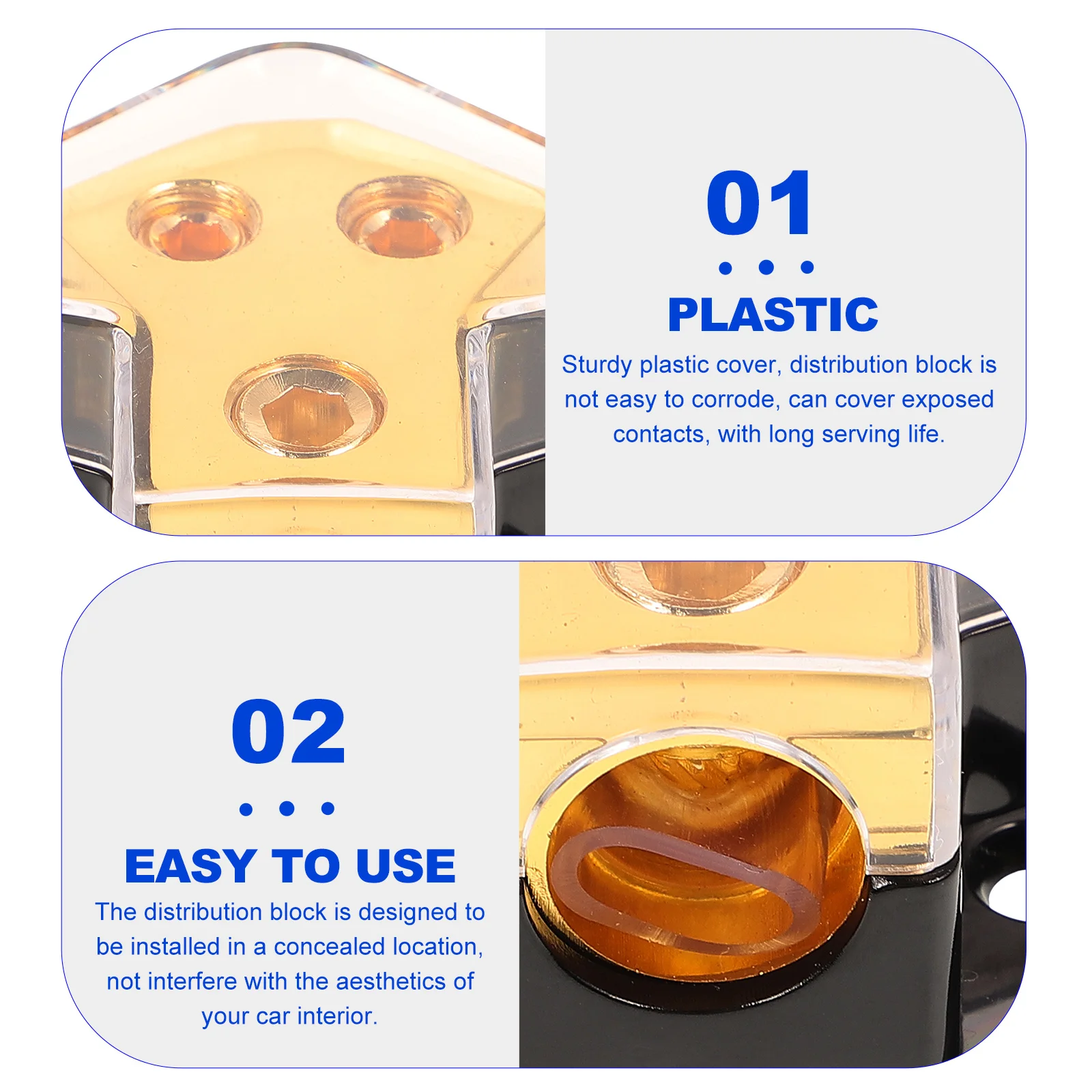 01

PLASTIC

Sturdy plastic cover, distribution block is not easy to corrode, can cover exposed contacts, with long serving life.

02

EASY TO USE

The distribution block is designed to be installed in a concealed location, not interfere with the aesthetics of your car interior.