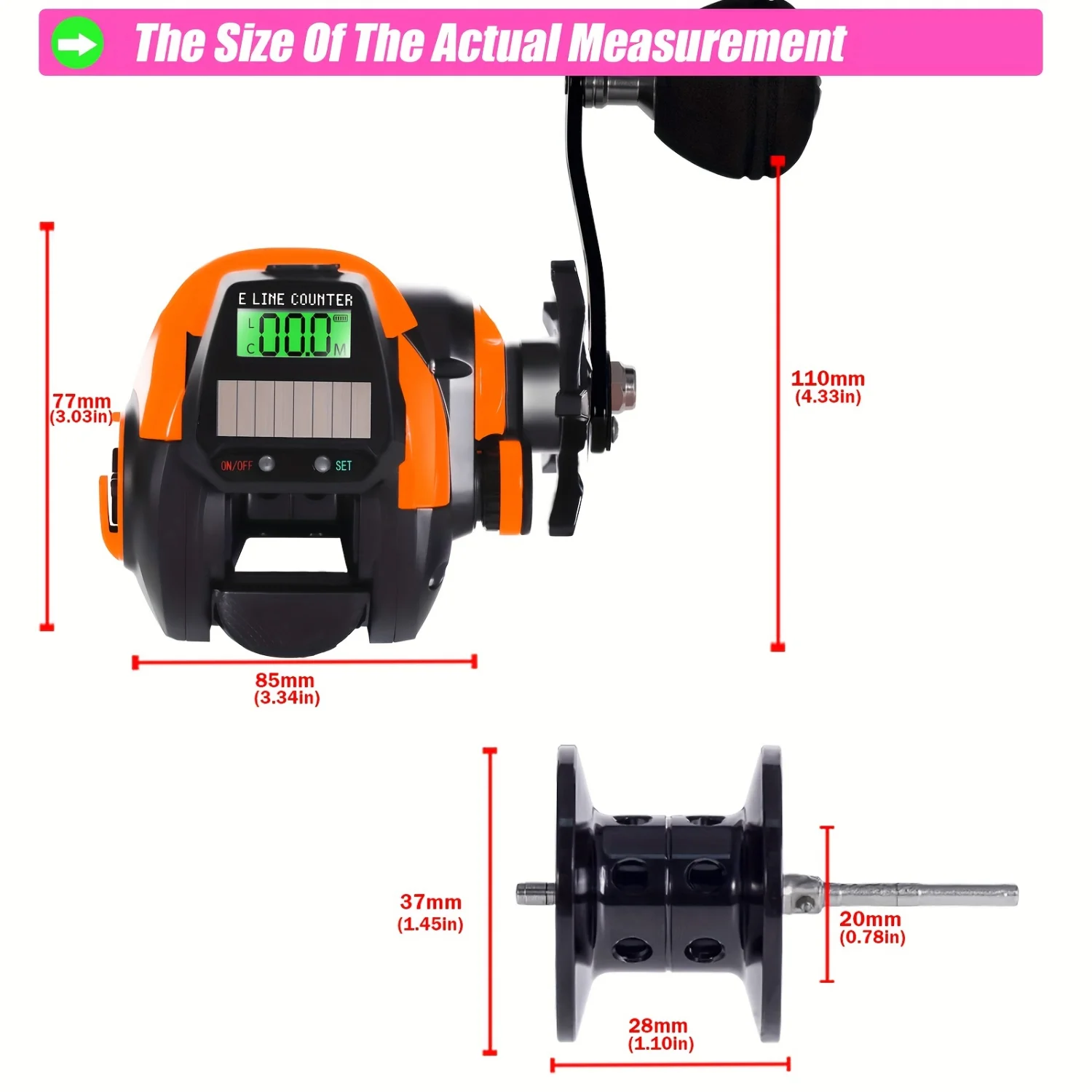 The Size Of The Actual Measurement

E LINE COUNTER
L
C 00.0 M

ON/OFF SET

77mm
(3.03in)

110mm
(4.33in)

85mm
(3.34in)

37mm
(1.45in)

20mm
(0.78in)

28mm
(1.10in)