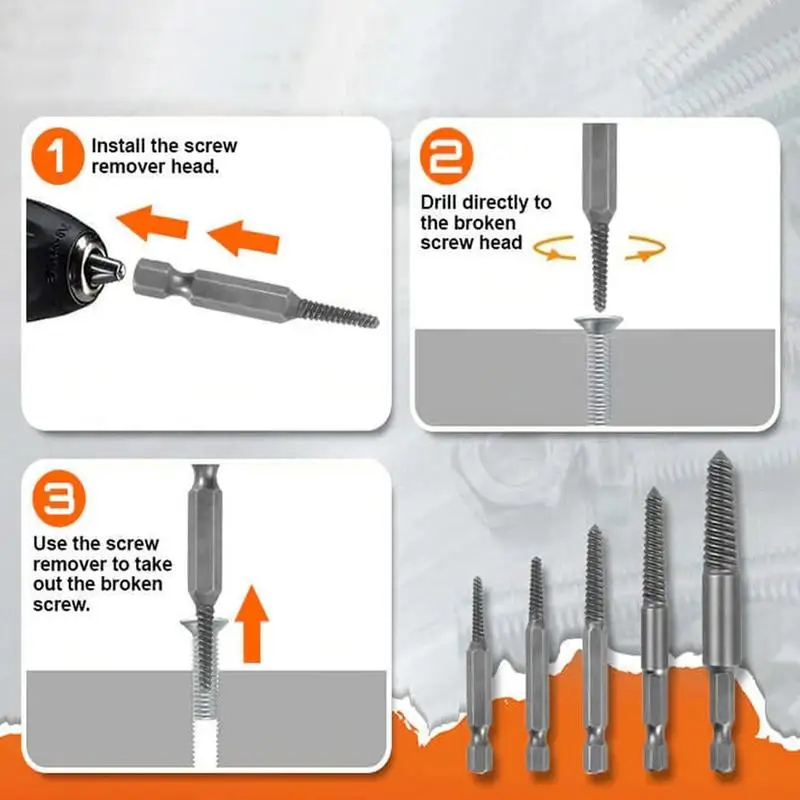 1 Install the screw remover head.

2 Drill directly to the broken screw head

3 Use the screw remover to take out the broken screw.