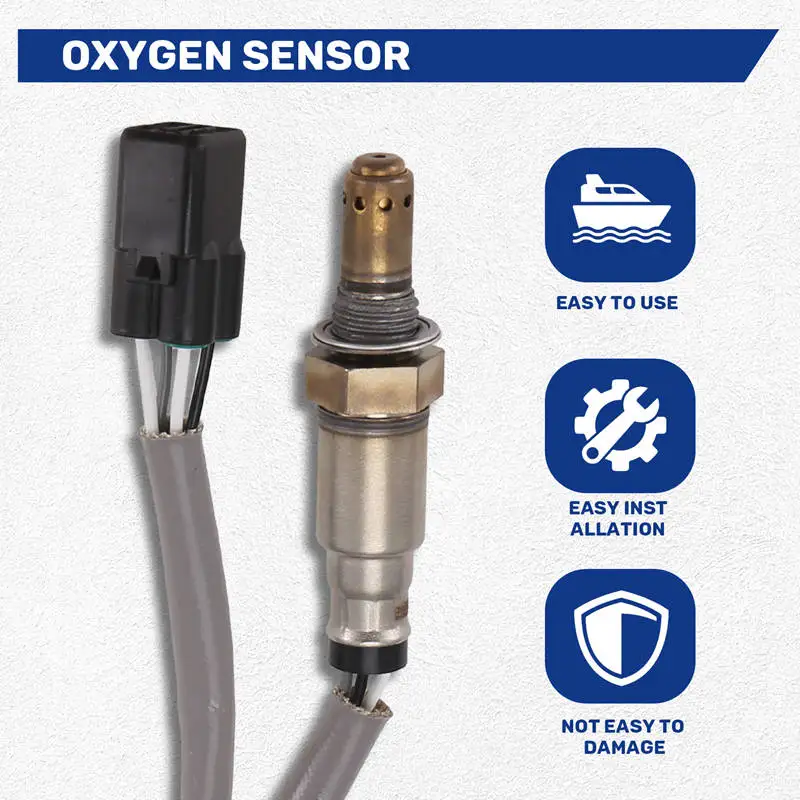 OXYGEN SENSOR

EASY TO USE

EASY INST ALLATION

NOT EASY TO DAMAGE