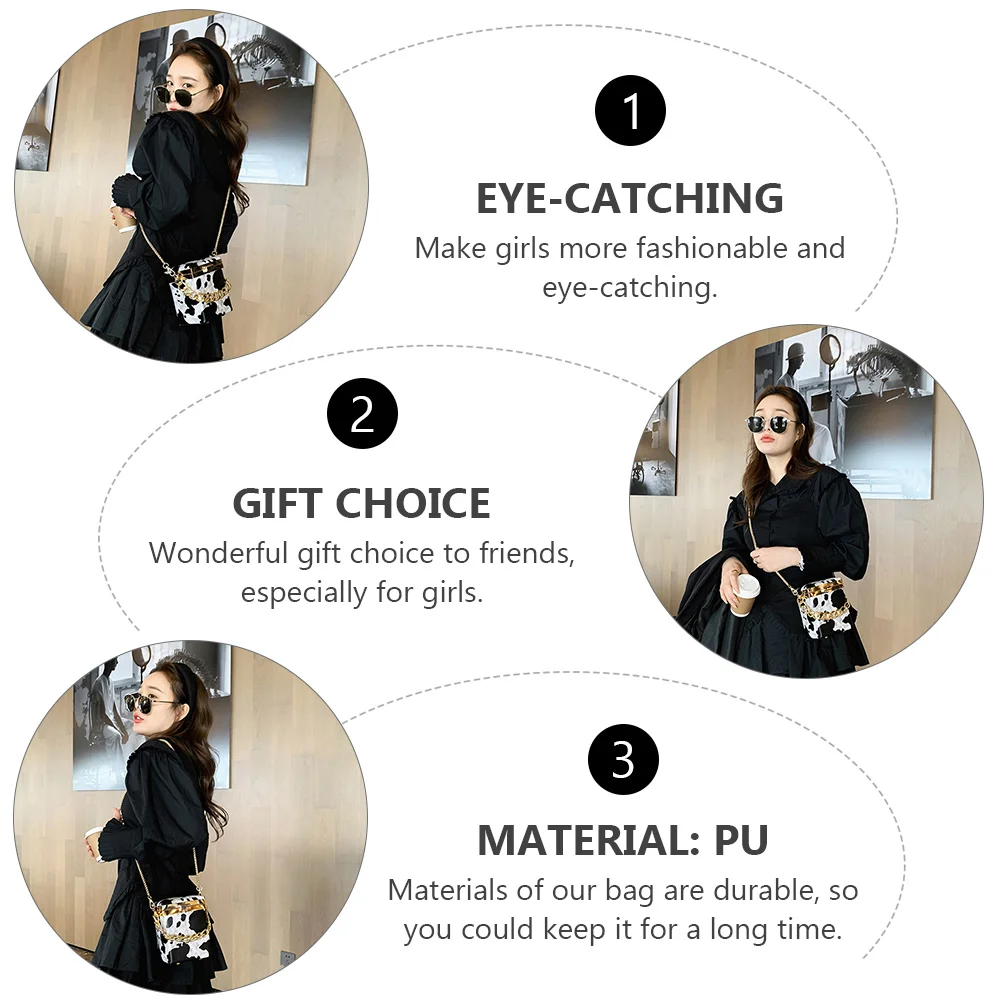 1

EYE-CATCHING

Make girls more fashionable and eye-catching.

2

GIFT CHOICE

Wonderful gift choice to friends, especially for girls.

3

MATERIAL: PU

Materials of our bag are durable, so you could keep it for a long time.