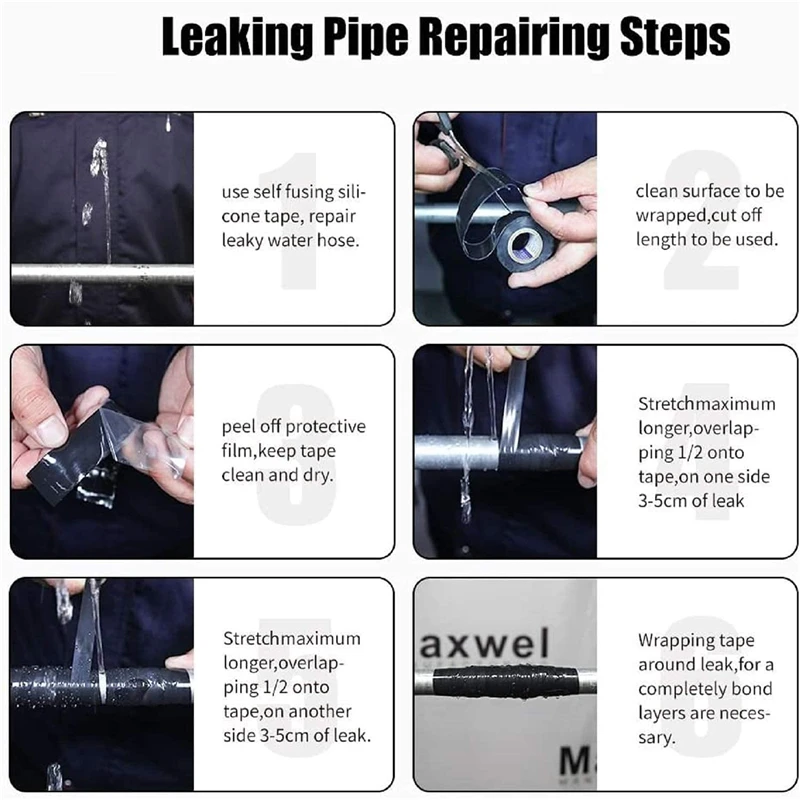 Leaking Pipe Repairing Steps

1

use self fusing silicone tape, repair leaky water hose.

2

clean surface to be wrapped,cut off length to be used.

3

peel off protective film,keep tape clean and dry.

4

Stretchmaximum longer,overlapping 1/2 onto tape,on one side 3-5cm of leak

5

Stretchmaximum longer,overlapping 1/2 onto tape,on another side 3-5cm of leak.

axwel

Ma

6

Wrapping tape around leak,for a completely bond layers are necessary.