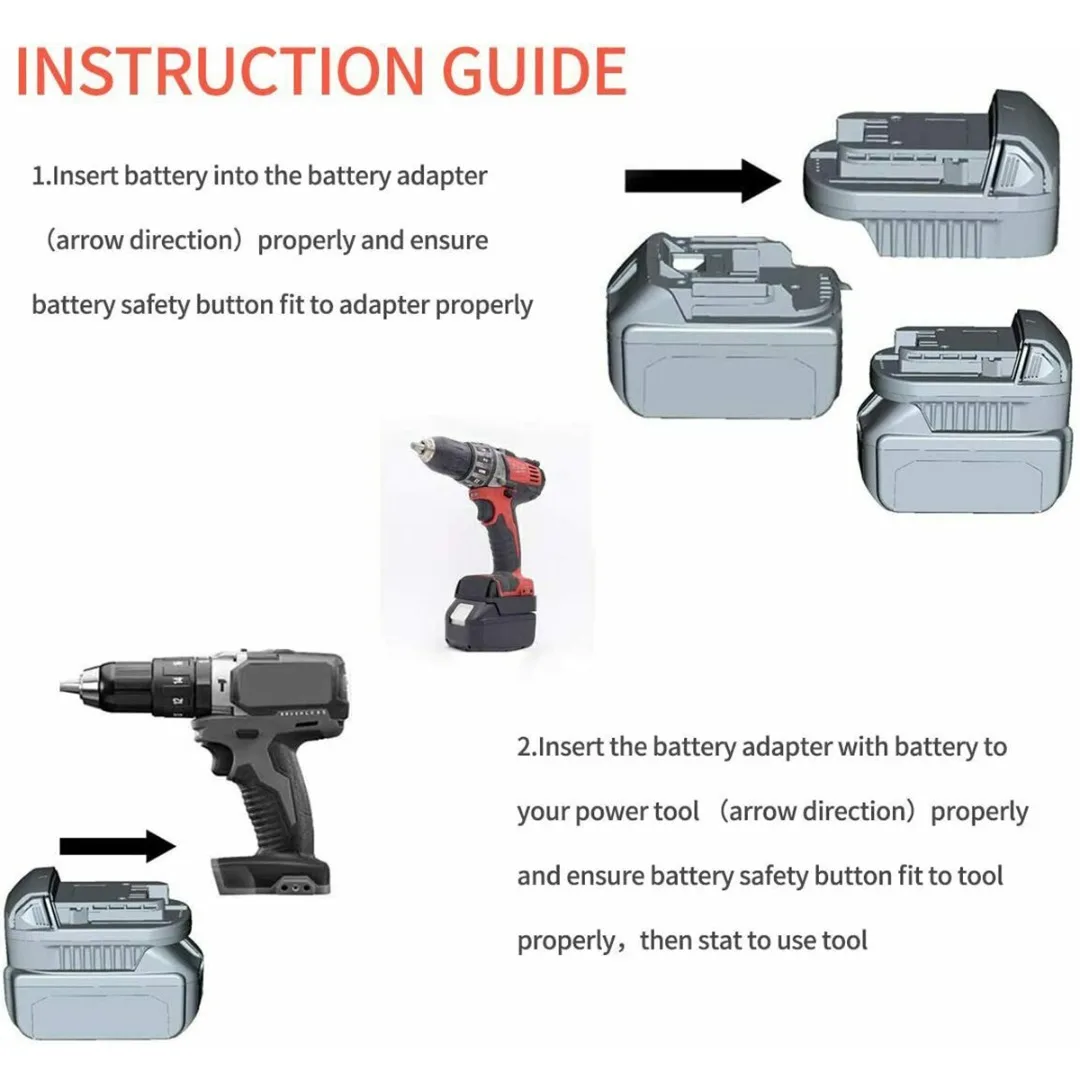 INSTRUCTION GUIDE

1.Insert battery into the battery adapter （arrow direction）properly and ensure battery safety button fit to adapter properly

2.Insert the battery adapter with battery to your power tool （arrow direction）properly and ensure battery safety button fit to tool properly，then stat to use tool