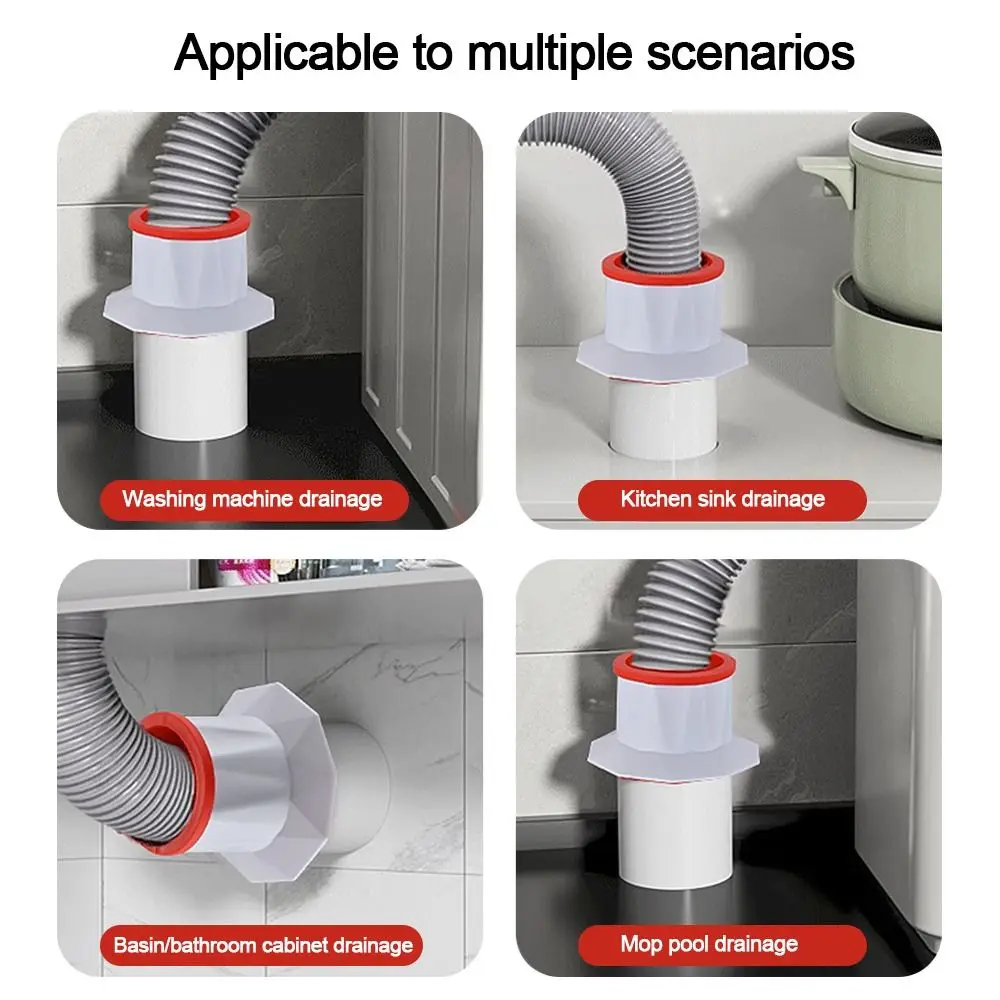 Applicable to multiple scenarios

Washing machine drainage

Kitchen sink drainage

Basin/bathroom cabinet drainage

Mop pool drainage