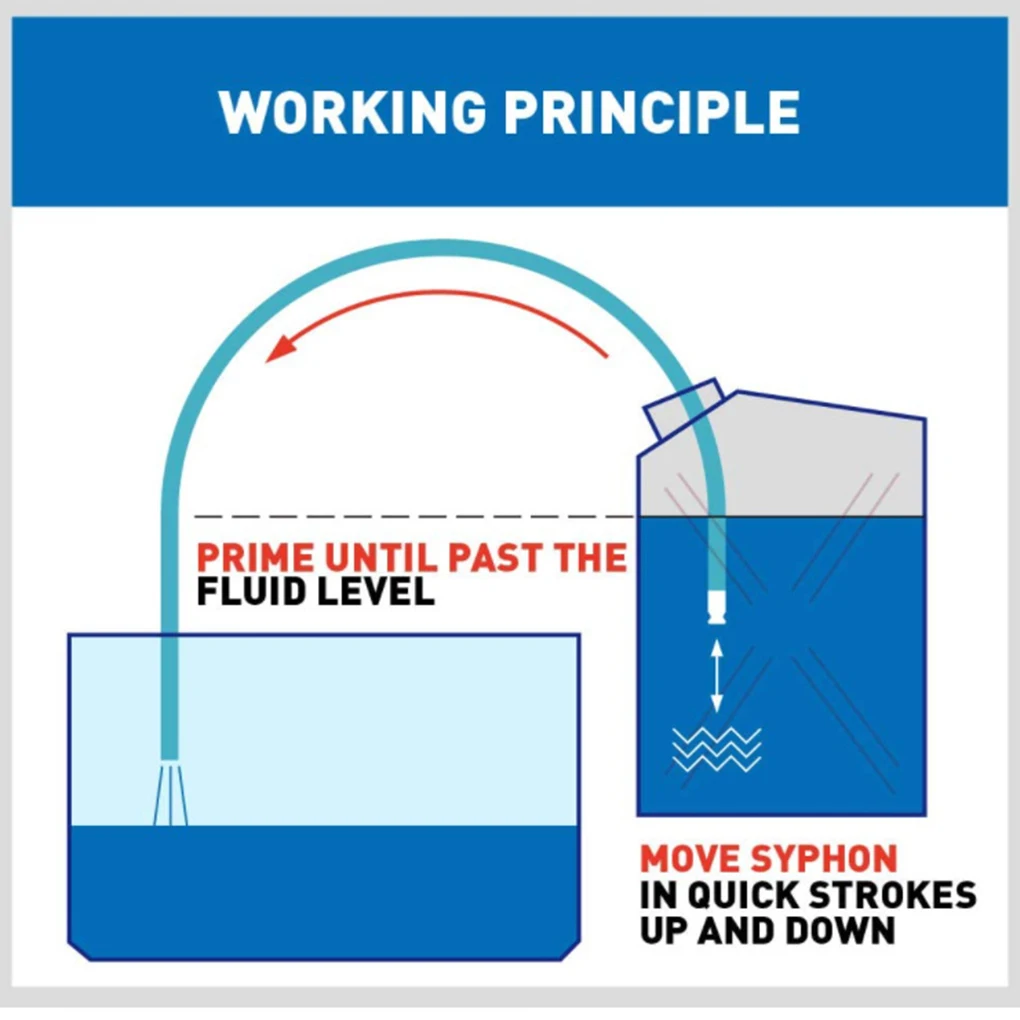 WORKING PRINCIPLE

PRIME UNTIL PAST THE FLUID LEVEL

MOVE SYPHON IN QUICK STROKES UP AND DOWN