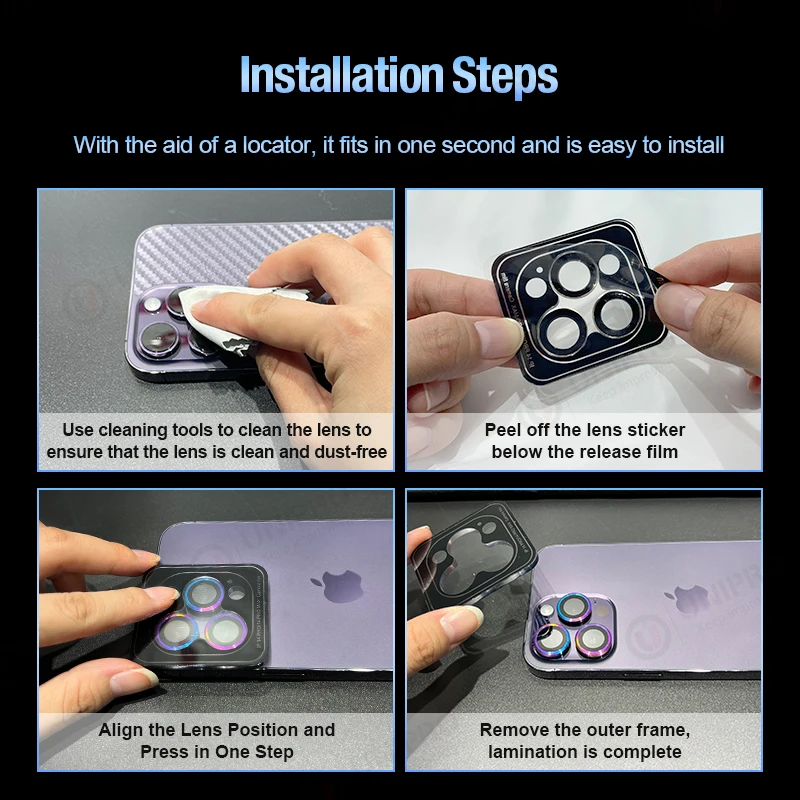 Installation Steps

With the aid of a locator, it fits in one second and is easy to install

Use cleaning tools to clean the lens to ensure that the lens is clean and dust-free

Peel off the lens sticker below the release film

Align the Lens Position and Press in One Step

Remove the outer frame, lamination is complete