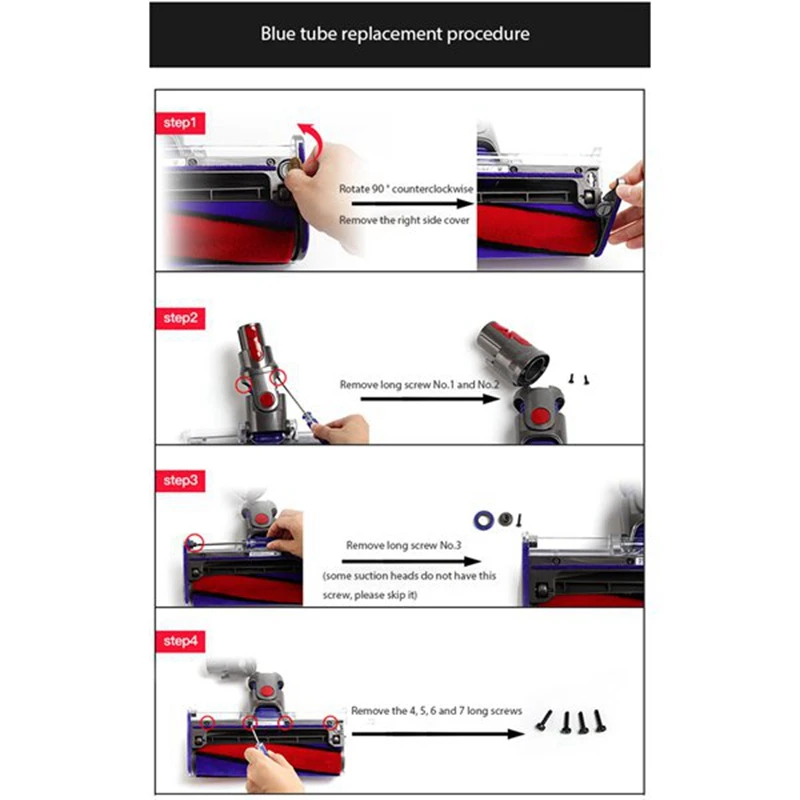 Blue tube replacement procedure

step1

Rotate 90 ° counterclockwise

Remove the right side cover

step2

Remove long screw No.1 and No.2

step3

Remove long screw No.3

(some suction heads do not have this screw, please skip it)

step4

Remove the 4, 5, 6 and 7 long screws