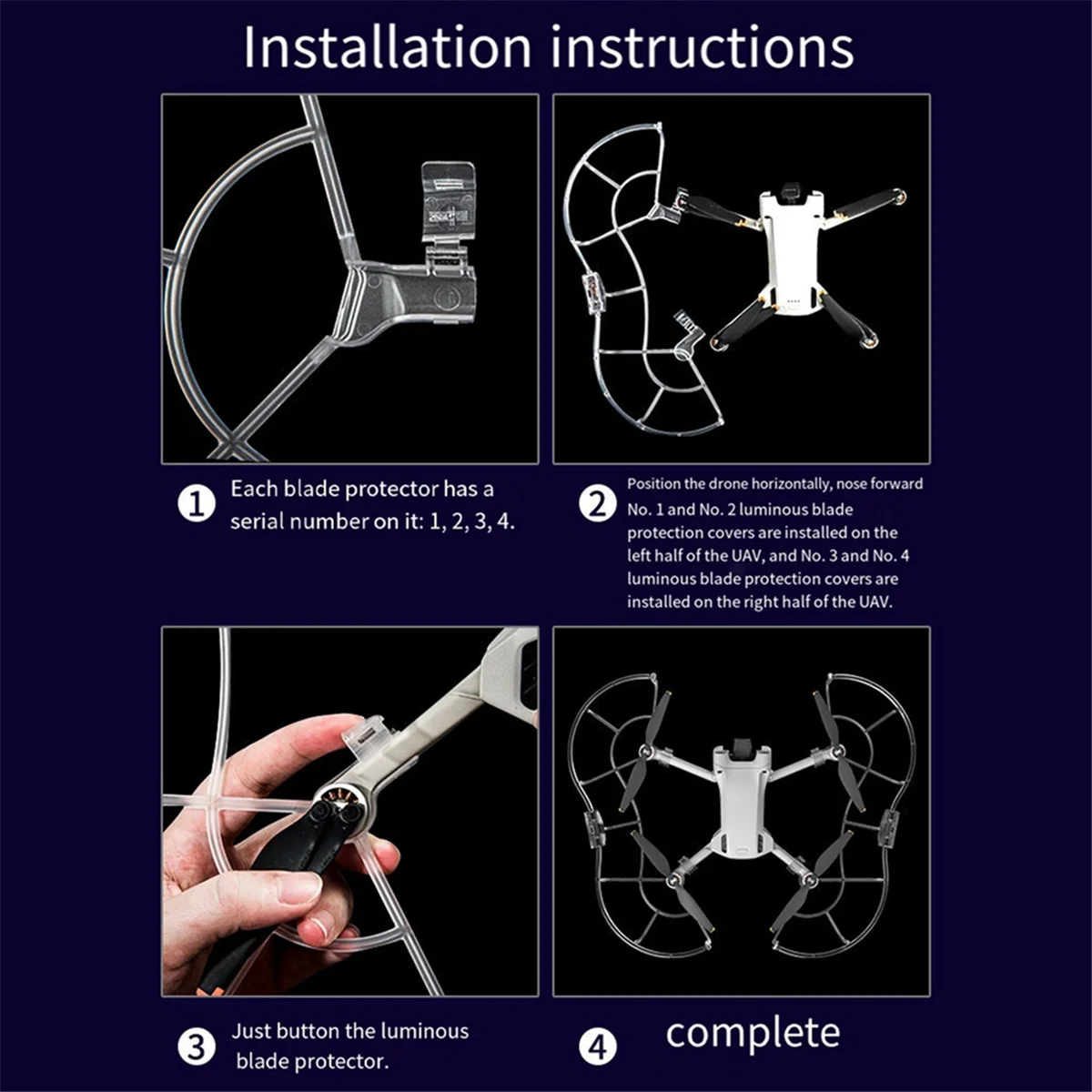 Installation instructions

1 Each blade protector has a serial number on it: 1, 2, 3, 4.

2 Position the drone horizontally, nose forward
No. 1 and No. 2 luminous blade protection covers are installed on the left half of the UAV, and No. 3 and No. 4 luminous blade protection covers are installed on the right half of the UAV.

3 Just button the luminous blade protector.

4 complete