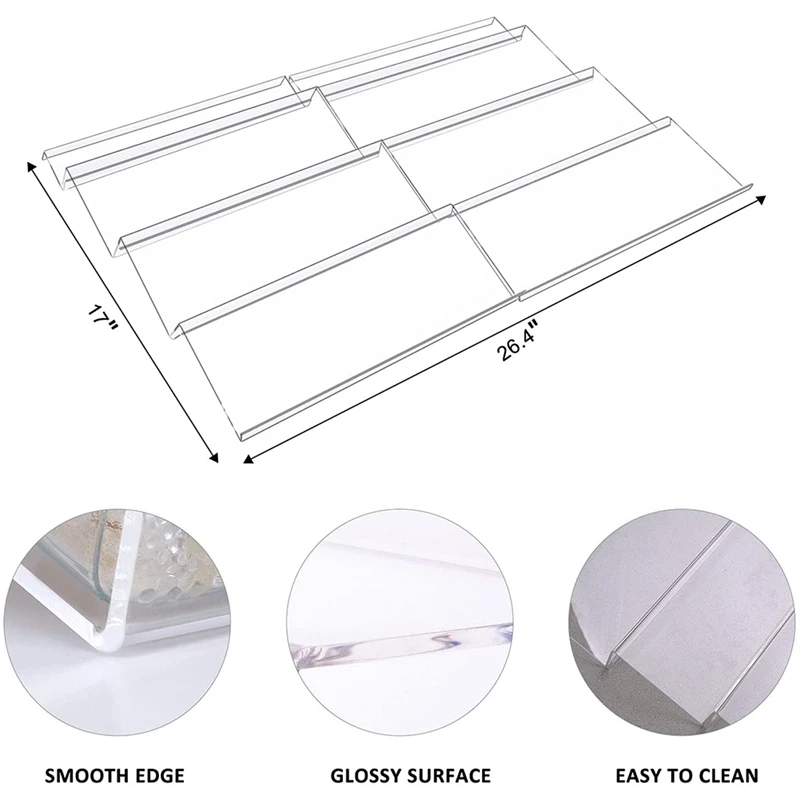 17"

26.4"

SMOOTH EDGE

GLOSSY SURFACE

EASY TO CLEAN