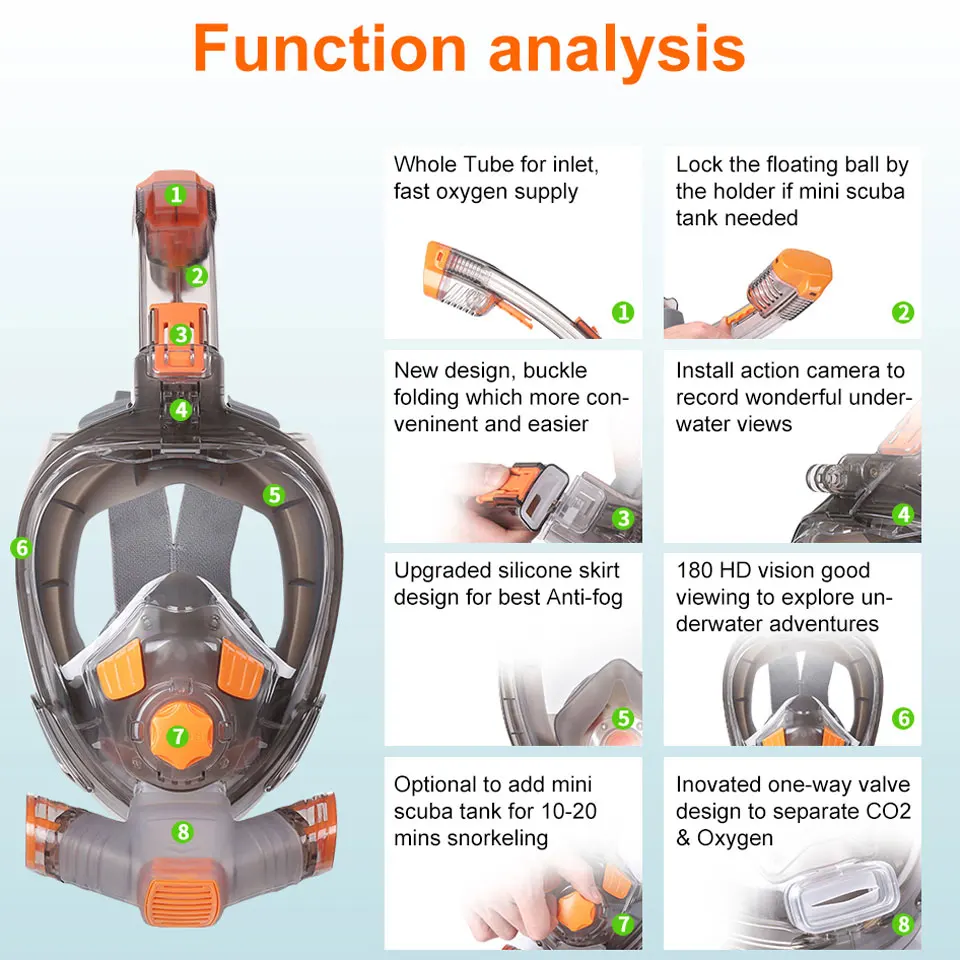 Function analysis

1
2
3
4
5
6
7
8

Whole Tube for inlet, fast oxygen supply

1

Lock the floating ball by the holder if mini scuba tank needed

2

New design, buckle folding which more conveninent and easier

3

Install action camera to record wonderful underwater views

4

Upgraded silicone skirt design for best Anti-fog

5

180 HD vision good viewing to explore underwater adventures

6

Optional to add mini scuba tank for 10-20 mins snorkeling

7

Inovated one-way valve design to separate CO2 & Oxygen

8