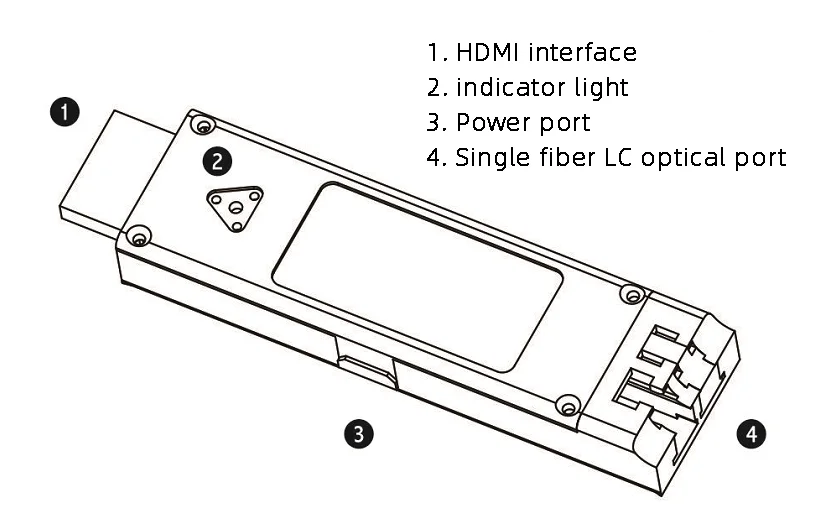 1. HDMI interface
2. indicator light
3. Power port
4. Single fiber LC optical port

1
2
3
4