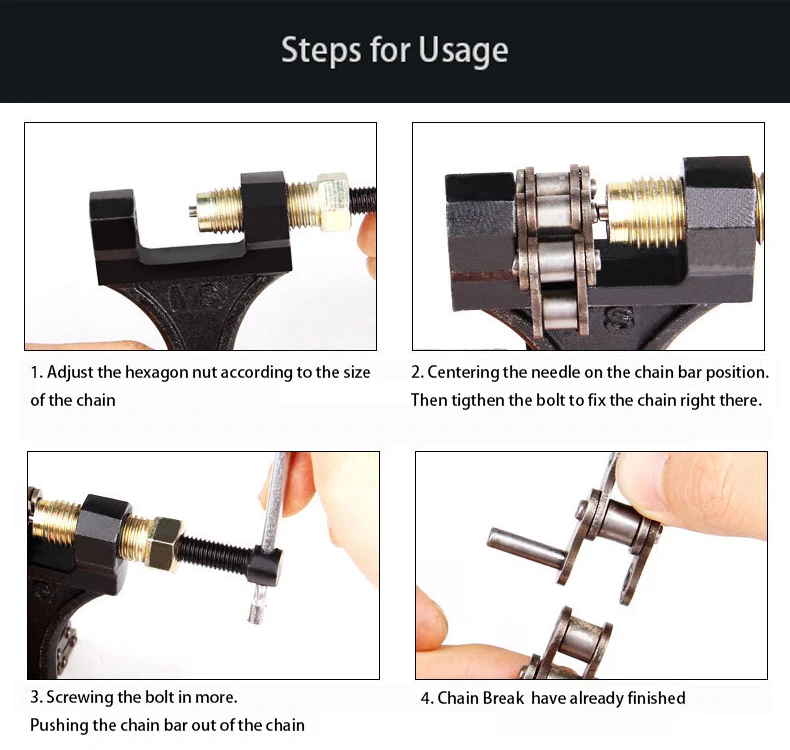 Steps for Usage

1. Adjust the hexagon nut according to the size of the chain

2. Centering the needle on the chain bar position. Then tigthen the bolt to fix the chain right there.

3. Screwing the bolt in more.
Pushing the chain bar out of the chain

4. Chain Break have already finished