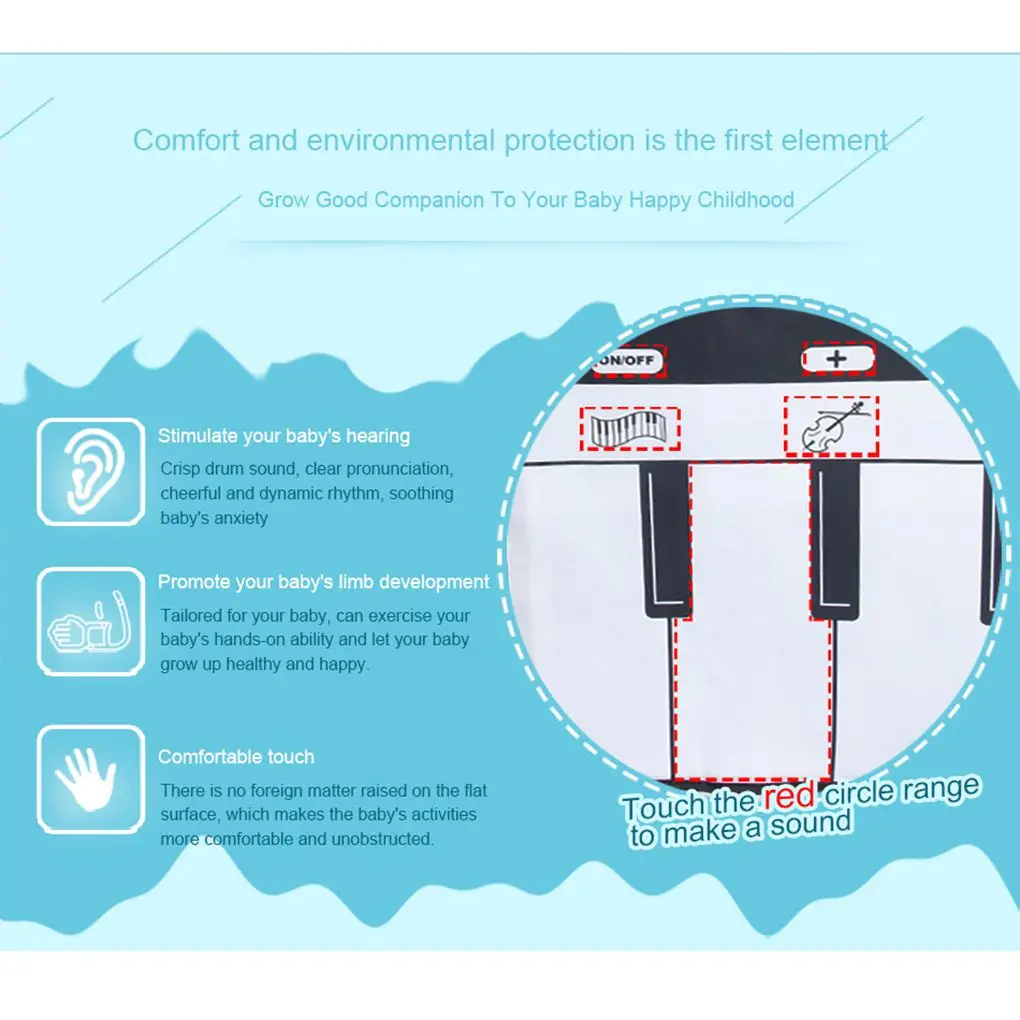 Comfort and environmental protection is the first element

Grow Good Companion To Your Baby Happy Childhood

Stimulate your baby's hearing

Crisp drum sound, clear pronunciation, cheerful and dynamic rhythm, soothing baby's anxiety

Promote your baby's limb development

Tailored for your baby, can exercise your baby's hands-on ability and let your baby grow up healthy and happy.

Comfortable touch

There is no foreign matter raised on the flat surface, which makes the baby's activities more comfortable and unobstructed.

ON/OFF

+

Touch the red circle range to make a sound