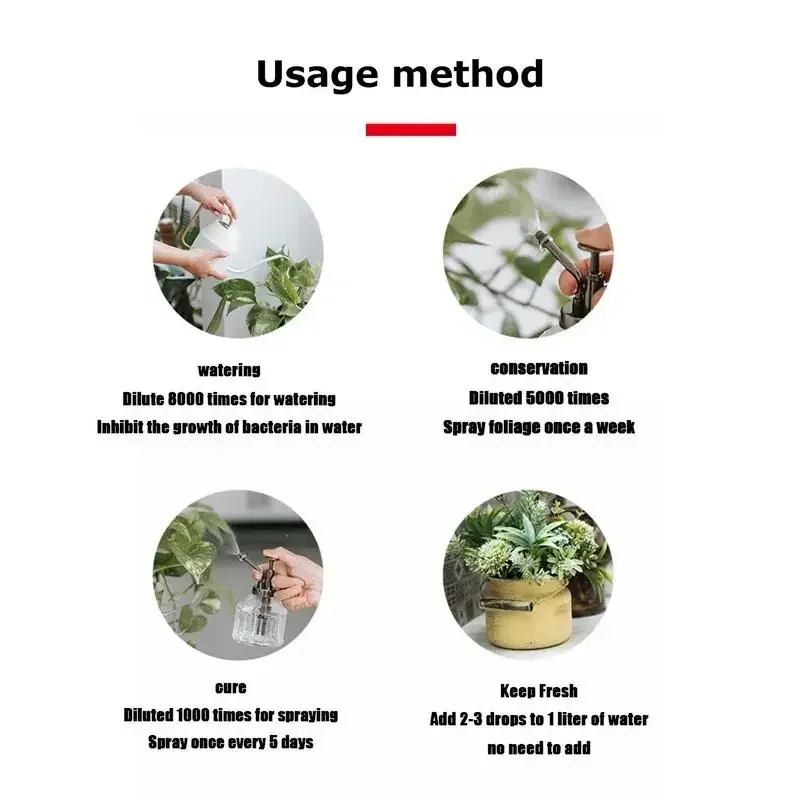 Usage method

watering
Dilute 8000 times for watering
Inhibit the growth of bacteria in water

conservation
Diluted 5000 times
Spray foliage once a week

cure
Diluted 1000 times for spraying
Spray once every 5 days

Keep Fresh
Add 2-3 drops to 1 liter of water
no need to add