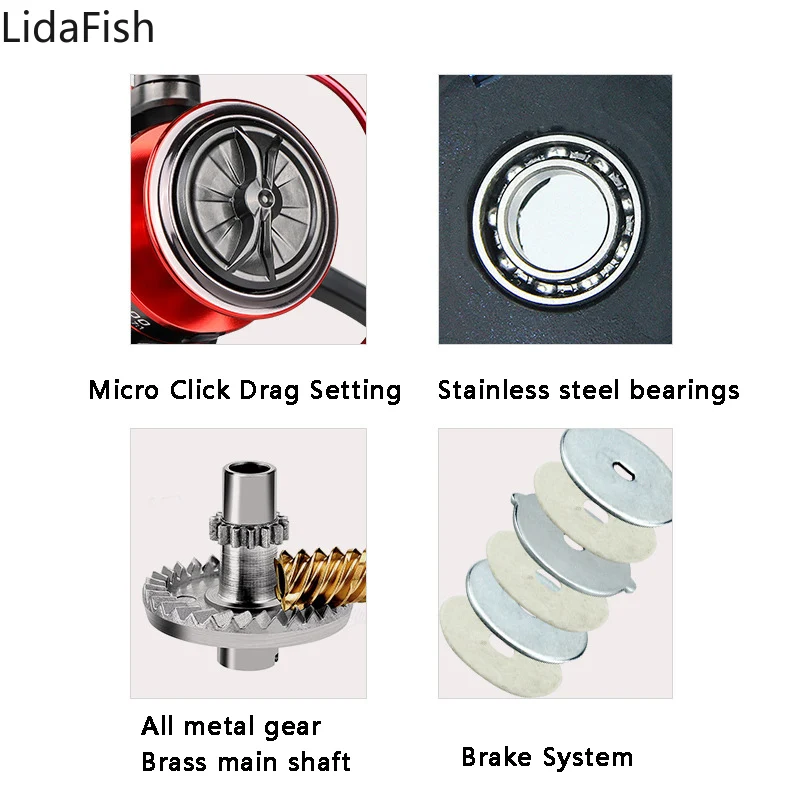 LidaFish

Micro Click Drag Setting

Stainless steel bearings

All metal gear
Brass main shaft

Brake System