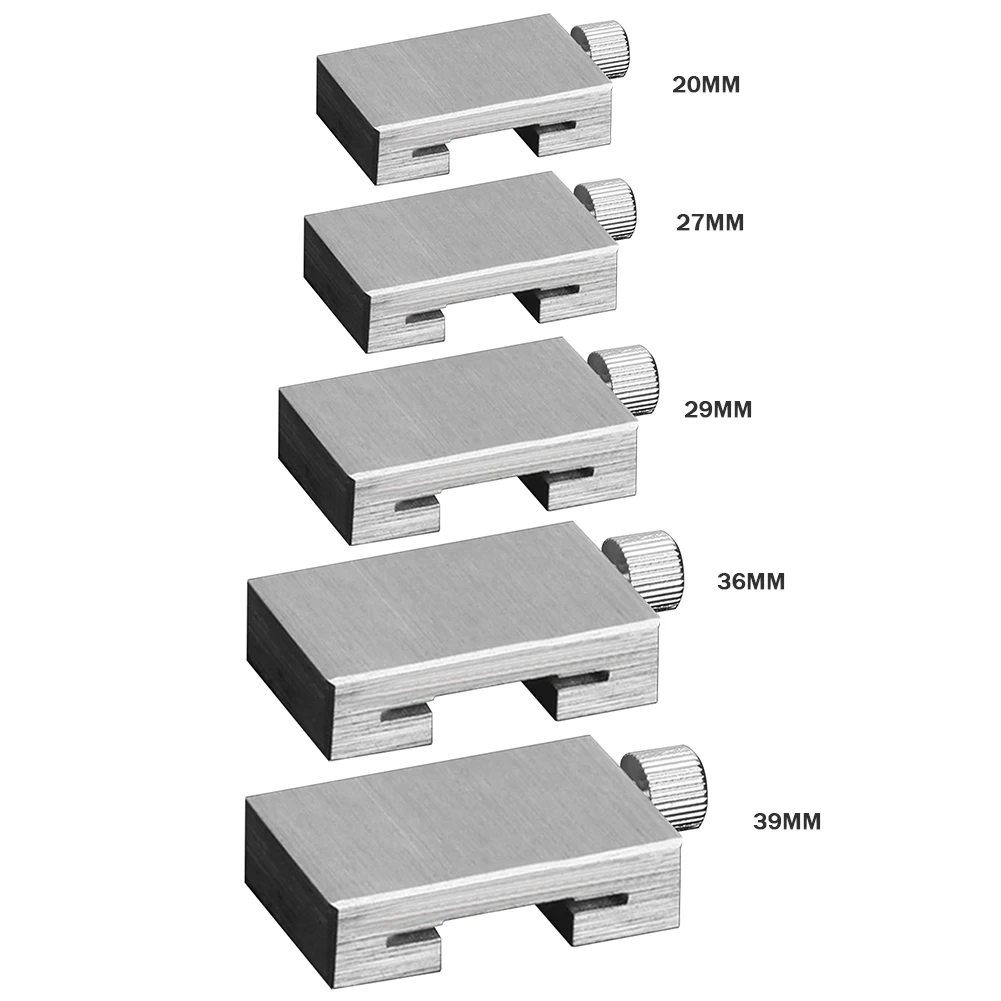 20MM

27MM

29MM

36MM

39MM